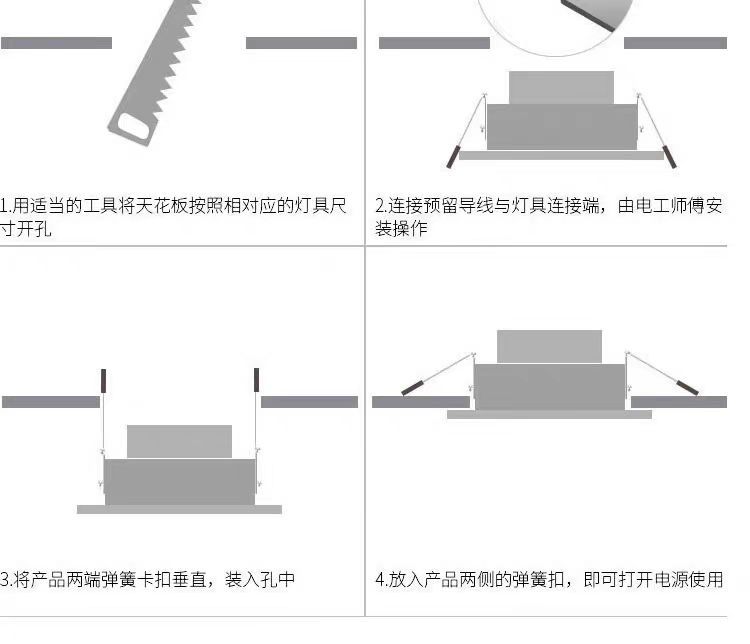 1.用适当的工具将天花板按照相对应的灯具尺寸开孔

2.连接预留导线与灯具连接端，由电工师傅安装操作

3.将产品两端弹簧卡扣垂直，装入孔中

4.放入产品两侧的弹簧扣，即可打开电源使用