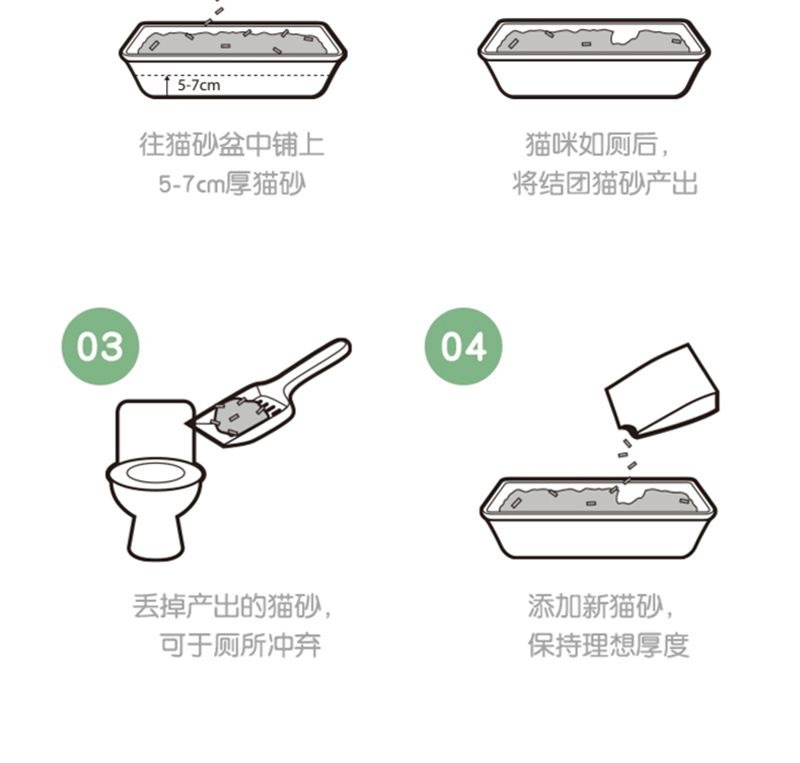 5-7cm

往猫砂盆中铺上
5-7cm厚猫砂

猫咪如厕后，
将结团猫砂产出

03

丢掉产出的猫砂，
可于厕所冲弃

04

添加新猫砂，
保持理想厚度