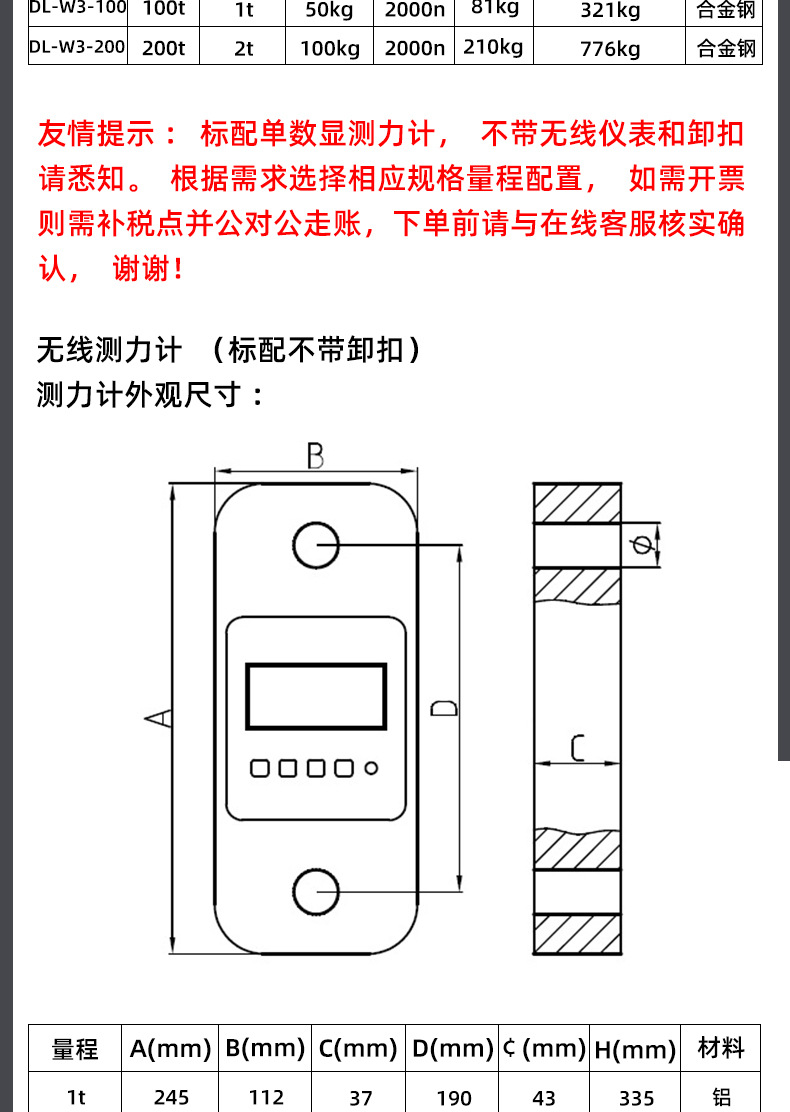 | DL-W3-100 | 100t | 1t | 50kg | 2000n | 81kg | 321kg | 合金钢 |
|---|---|---|---|---|---|---|---|
| DL-W3-200 | 200t | 2t | 100kg | 2000n | 210kg | 776kg | 合金钢 |

友情提示： 标配单数显测力计， 不带无线仪表和卸扣请悉知。 根据需求选择相应规格量程配置， 如需开票则需补税点并公对公走账，下单前请与在线客服核实确认， 谢谢！

无线测力计 （标配不带卸扣）
测力计外观尺寸：

B
A
D
Φ
C

| 量程 | A(mm) | B(mm) | C(mm) | D(mm) | ¢ (mm) | H(mm) | 材料 |
|---|---|---|---|---|---|---|---|
| 1t | 245 | 112 | 37 | 190 | 43 | 335 | 铝 |