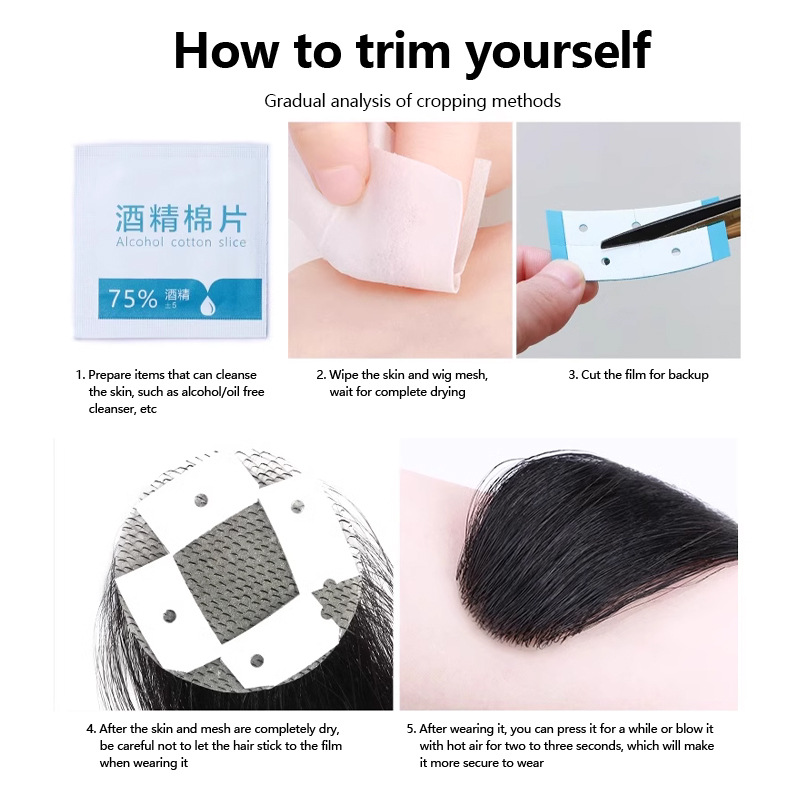 How to trim yourself

Gradual analysis of cropping methods

酒精棉片
Alcohol cotton slice

75% 酒精
±5

1. Prepare items that can cleanse the skin, such as alcohol/oil free cleanser, etc

2. Wipe the skin and wig mesh, wait for complete drying

3. Cut the film for backup

4. After the skin and mesh are completely dry, be careful not to let the hair stick to the film when wearing it

5. After wearing it, you can press it for a while or blow it with hot air for two to three seconds, which will make it more secure to wear