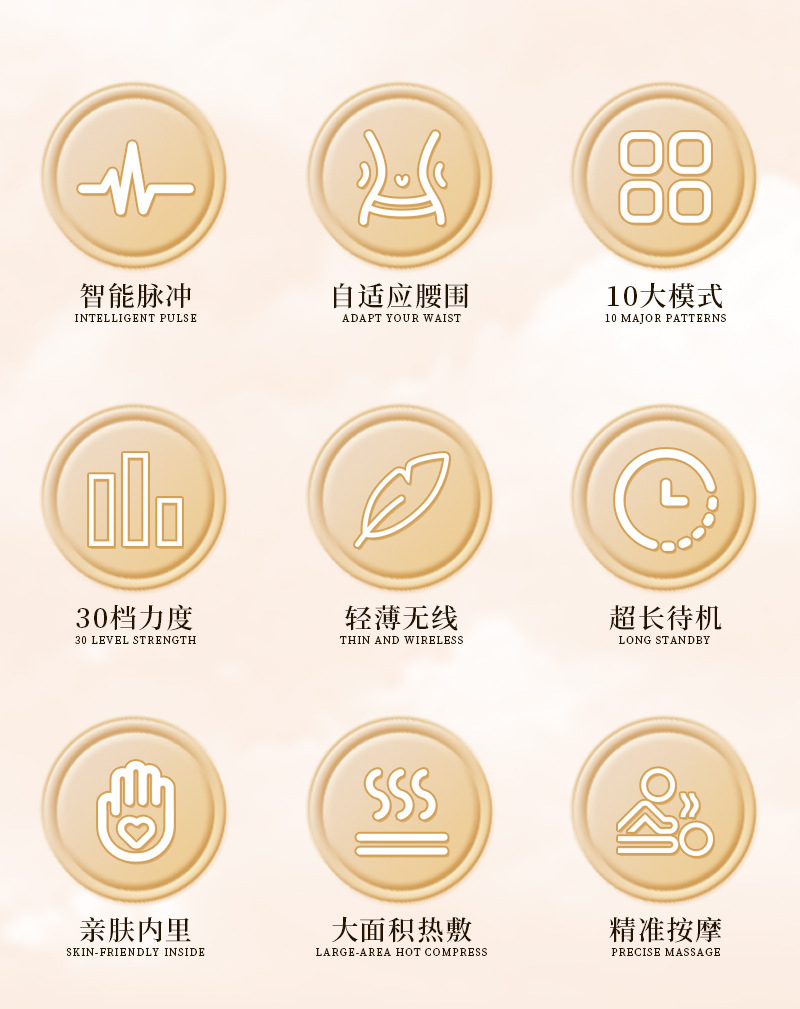 智能脉冲
INTELLIGENT PULSE

自适应腰围
ADAPT YOUR WAIST

10大模式
10 MAJOR PATTERNS

30档力度
30 LEVEL STRENGTH

轻薄无线
THIN AND WIRELESS

超长待机
LONG STANDBY

亲肤内里
SKIN-FRIENDLY INSIDE

大面积热敷
LARGE-AREA HOT COMPRESS

精准按摩
PRECISE MASSAGE