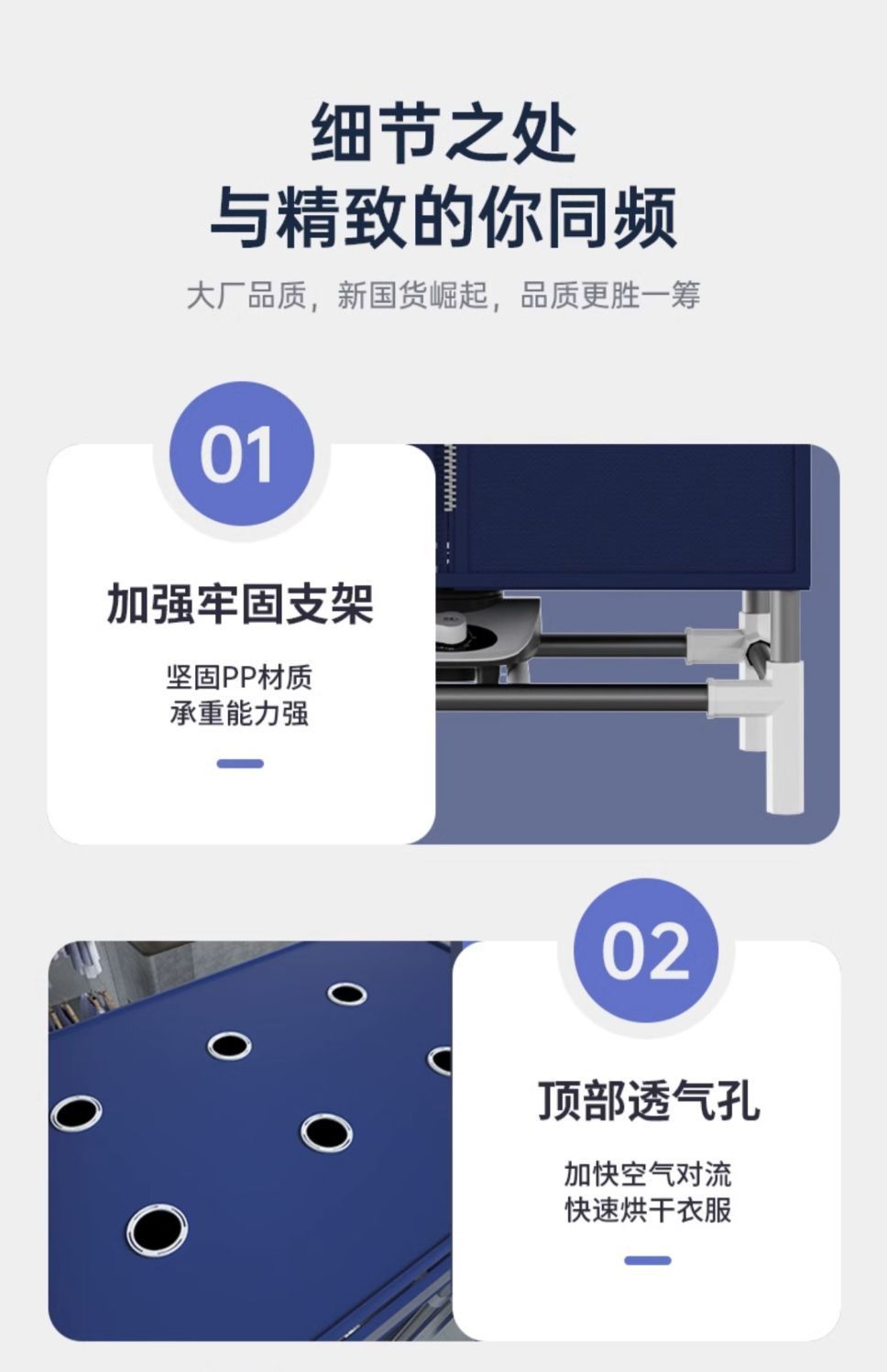 细节之处
与精致的你同频

大厂品质，新国货崛起，品质更胜一筹

01

加强牢固支架

坚固PP材质
承重能力强

02

顶部透气孔

加快空气对流
快速烘干衣服