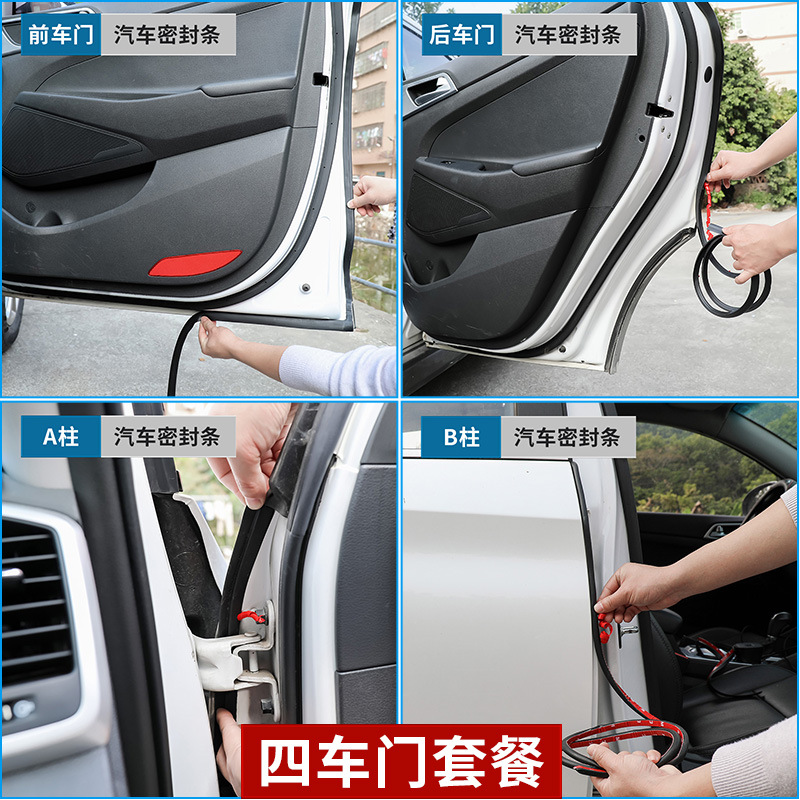 前车门 汽车密封条

后车门 汽车密封条

A柱 汽车密封条

B柱 汽车密封条

四车门套餐