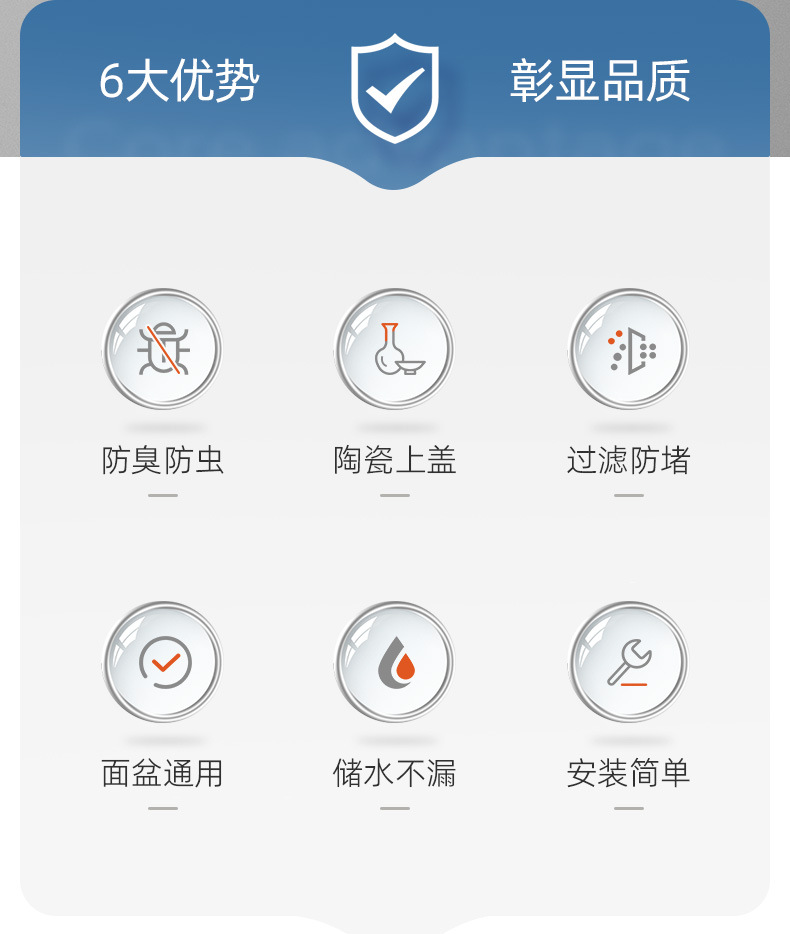 6大优势 彰显品质

防臭防虫

陶瓷上盖

过滤防堵

面盆通用

储水不漏

安装简单