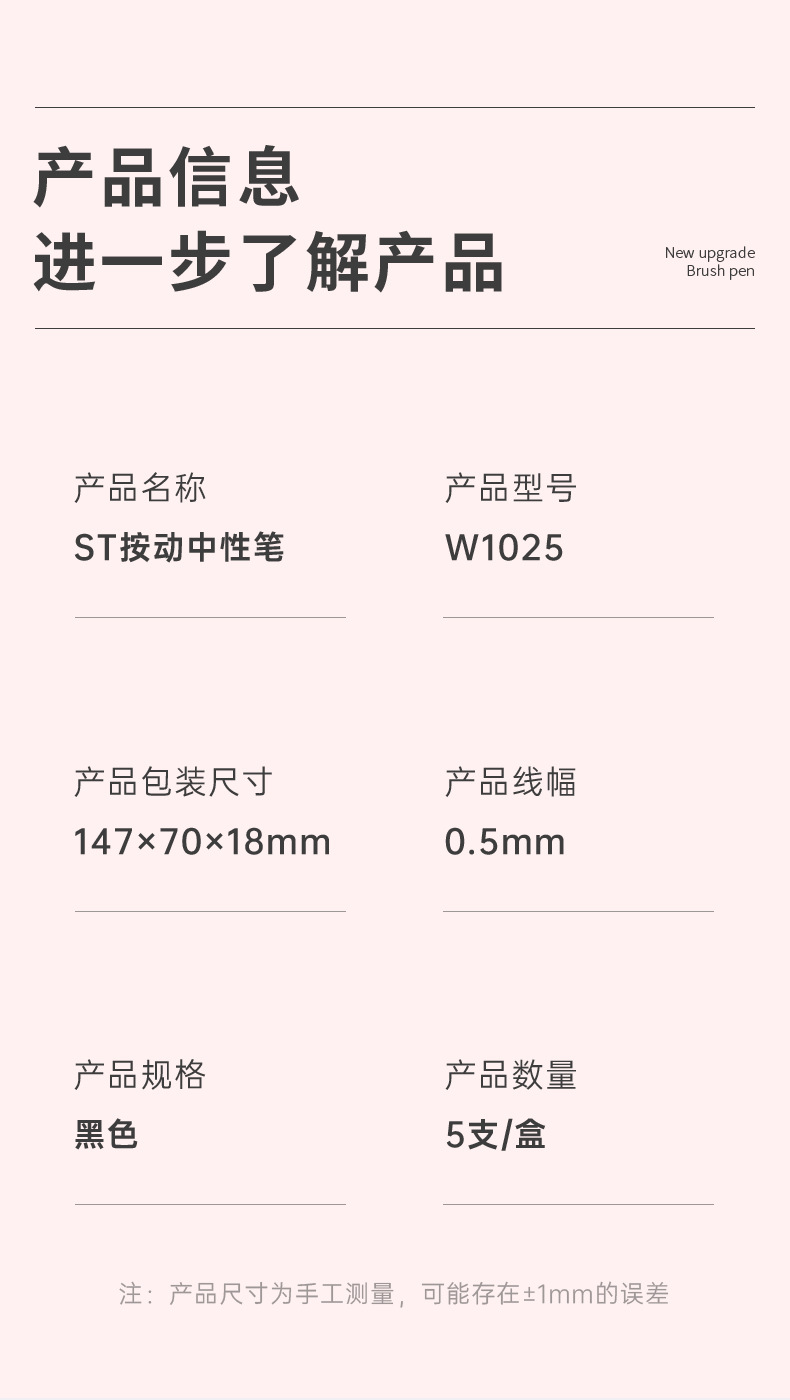 产品信息
进一步了解产品

New upgrade
Brush pen

产品名称
ST按动中性笔

产品型号
W1025

产品包装尺寸
147×70×18mm

产品线幅
0.5mm

产品规格
黑色

产品数量
5支/盒

注：产品尺寸为手工测量，可能存在±1mm的误差