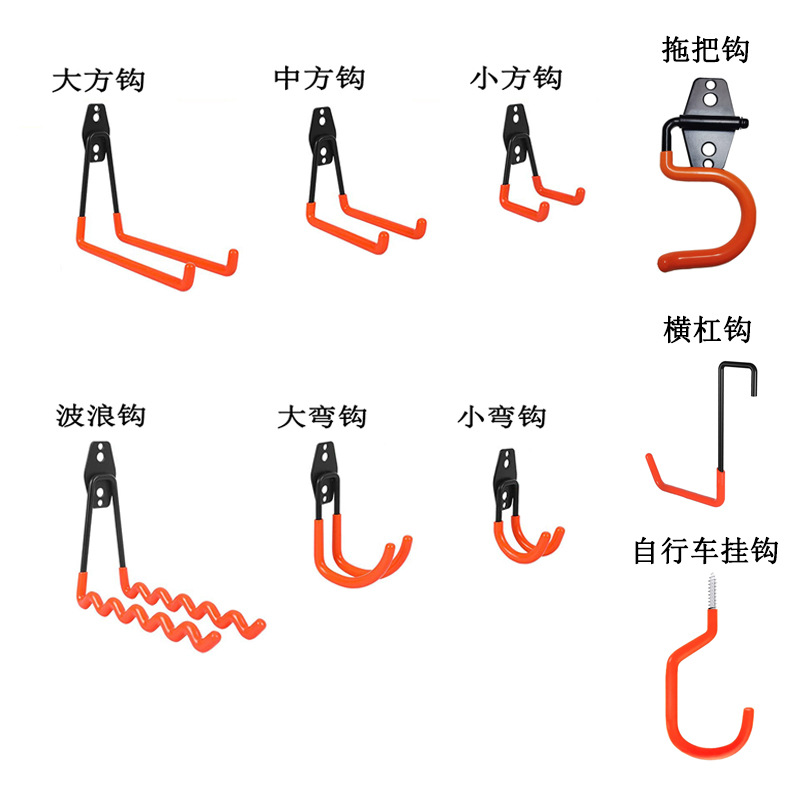 大方钩

中方钩

小方钩

拖把钩

横杠钩

波浪钩

大弯钩

小弯钩

自行车挂钩