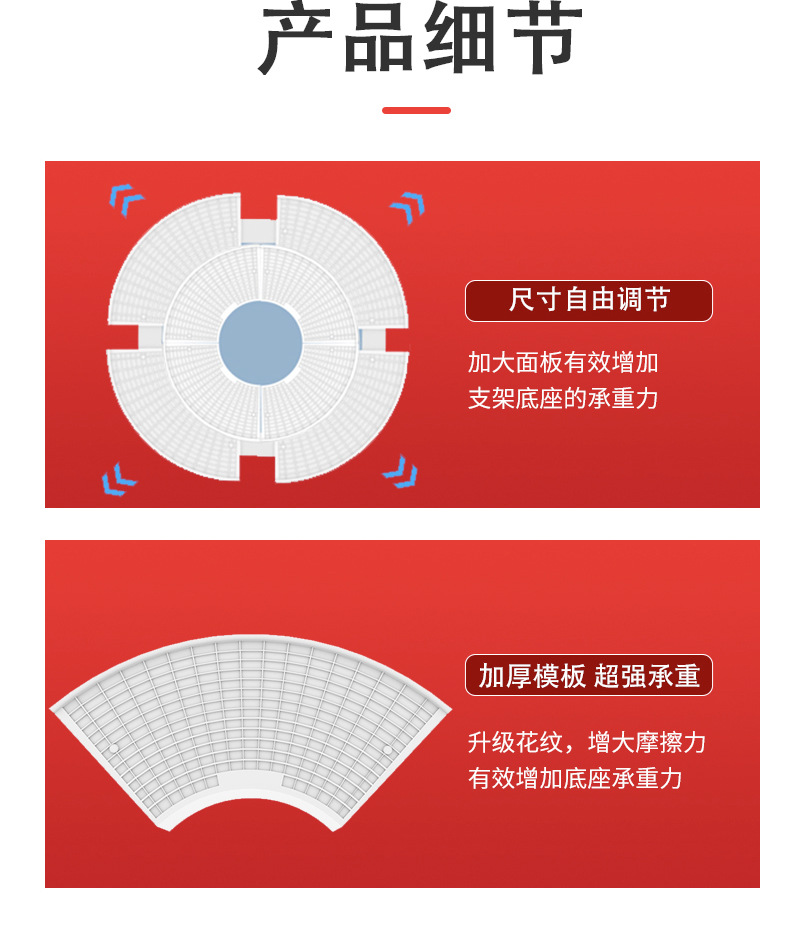 产品细节

尺寸自由调节

加大面板有效增加
支架底座的承重力

加厚模板 超强承重

升级花纹，增大摩擦力
有效增加底座承重力