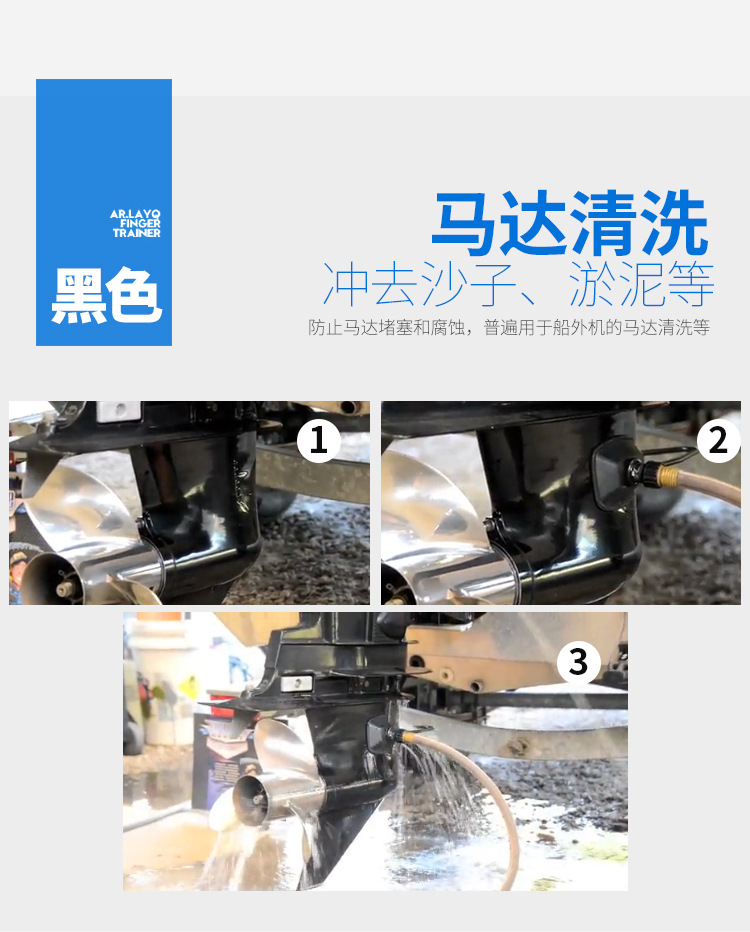 AR.LAYQ
FINGER
TRAINER

黑色

马达清洗
冲去沙子、淤泥等
防止马达堵塞和腐蚀，普遍用于船外机的马达清洗等

1

2

3