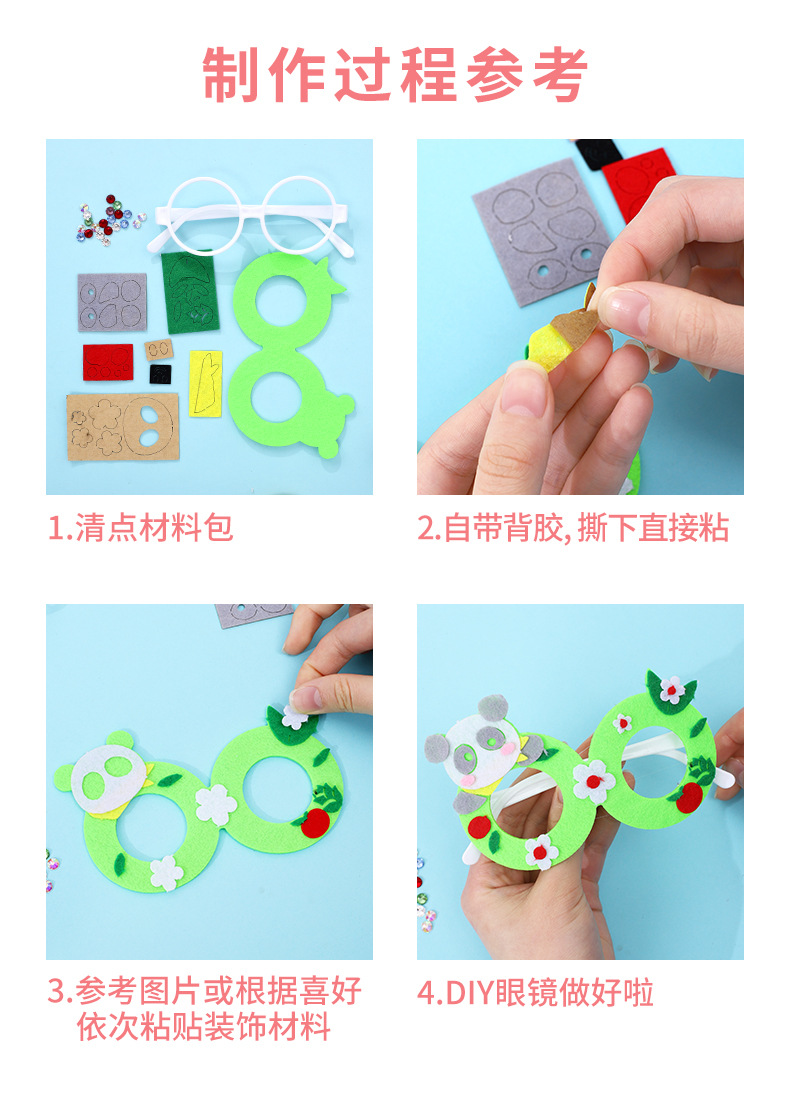 制作过程参考

1.清点材料包

2.自带背胶, 撕下直接粘

3.参考图片或根据喜好依次粘贴装饰材料

4.DIY眼镜做好啦