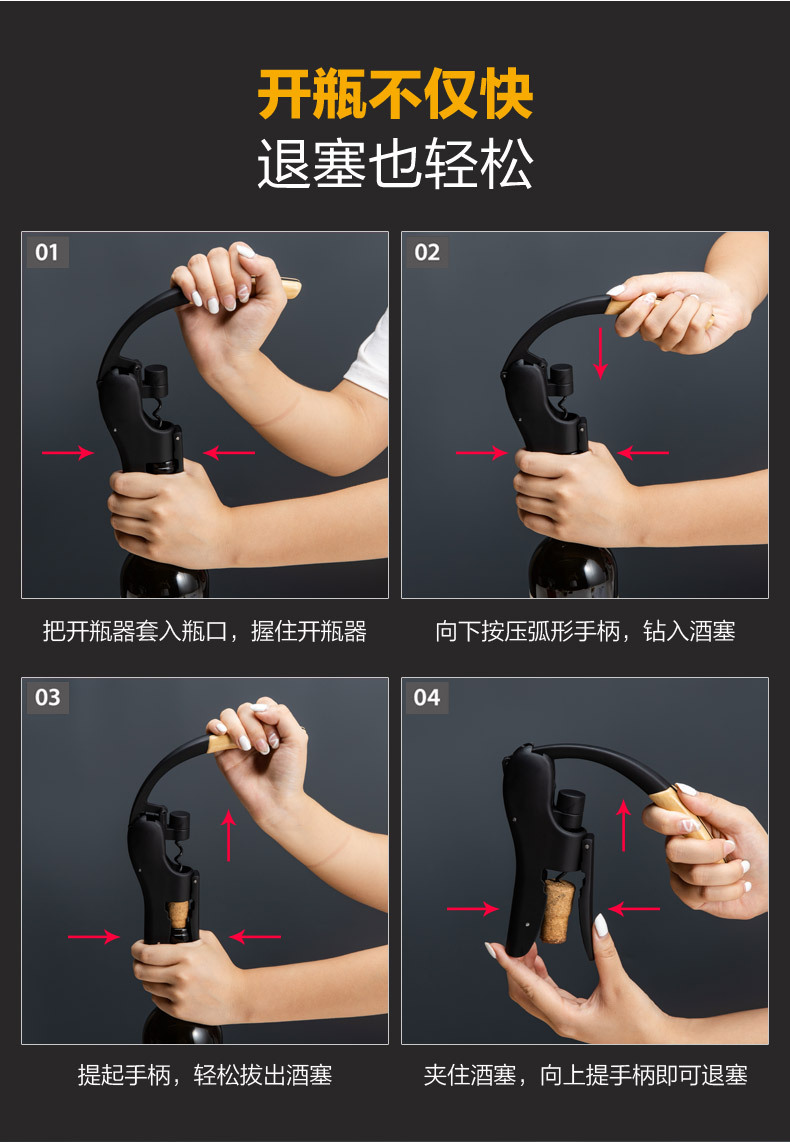 开瓶不仅快
退塞也轻松

01

把开瓶器套入瓶口，握住开瓶器

02

向下按压弧形手柄，钻入酒塞

03

提起手柄，轻松拔出酒塞

04

夹住酒塞，向上提手柄即可退塞