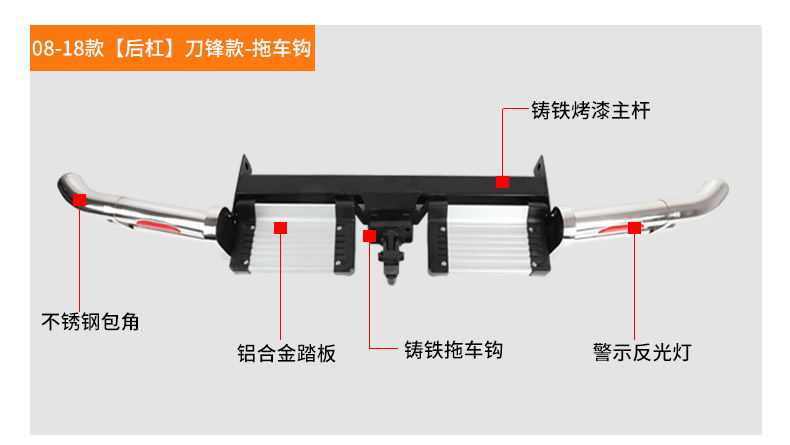 08-18款【后杠】刀锋款-拖车钩

铸铁烤漆主杆

不锈钢包角

铝合金踏板

铸铁拖车钩

警示反光灯