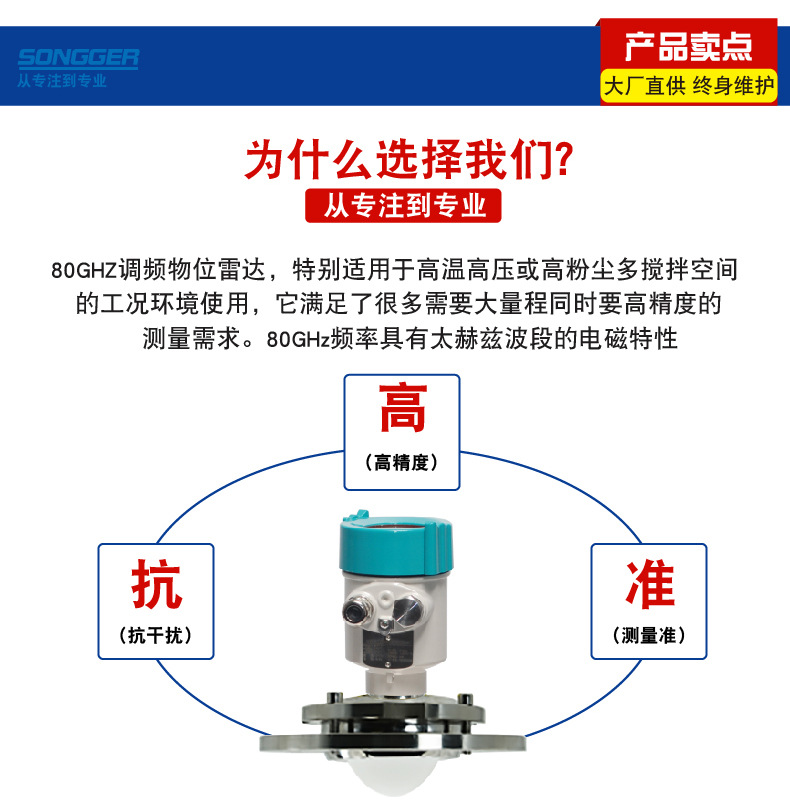 SONGGER
从专注到专业

产品卖点
大厂直供 终身维护

为什么选择我们?
从专注到专业

80GHZ调频物位雷达，特别适用于高温高压或高粉尘多搅拌空间的工况环境使用，它满足了很多需要大量程同时要高精度的测量需求。80GHz频率具有太赫兹波段的电磁特性

高
（高精度）

抗
（抗干扰）

准
（测量准）