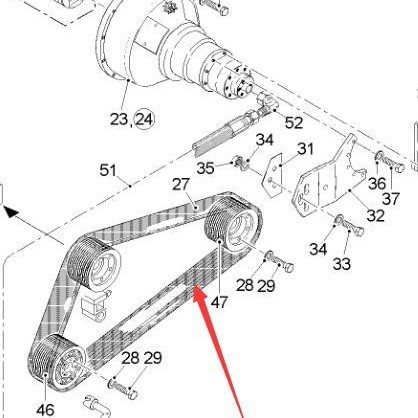 23, 24
52
34
31
35
51
27
36
37
32
34
33
28 29
47
28 29
46