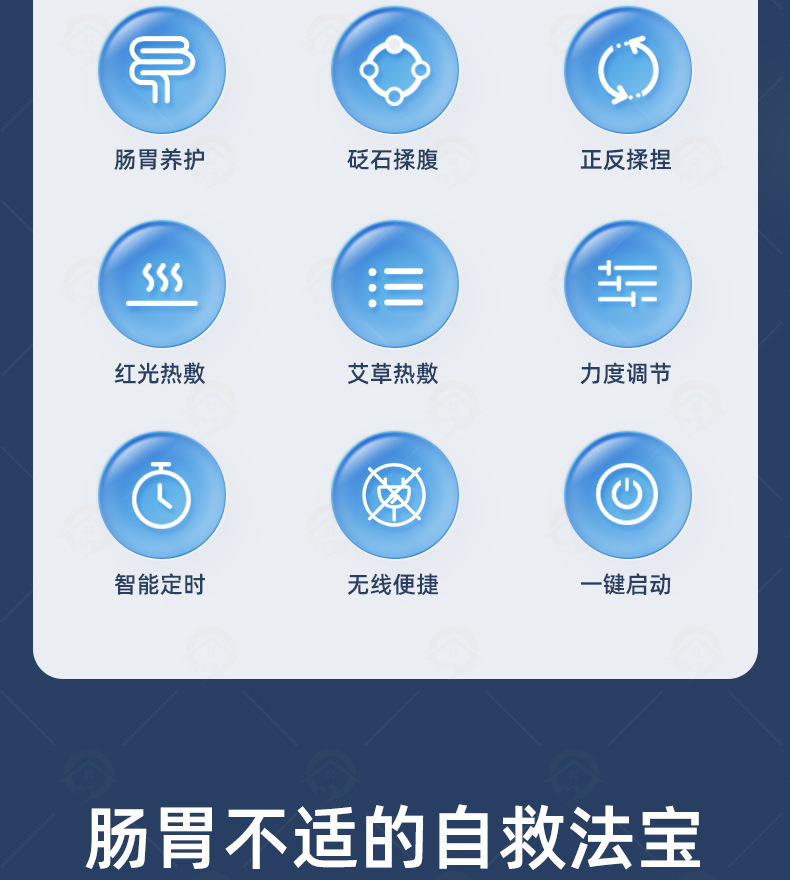 肠胃养护

砭石揉腹

正反揉捏

红光热敷

艾草热敷

力度调节

智能定时

无线便捷

一键启动

肠胃不适的自救法宝