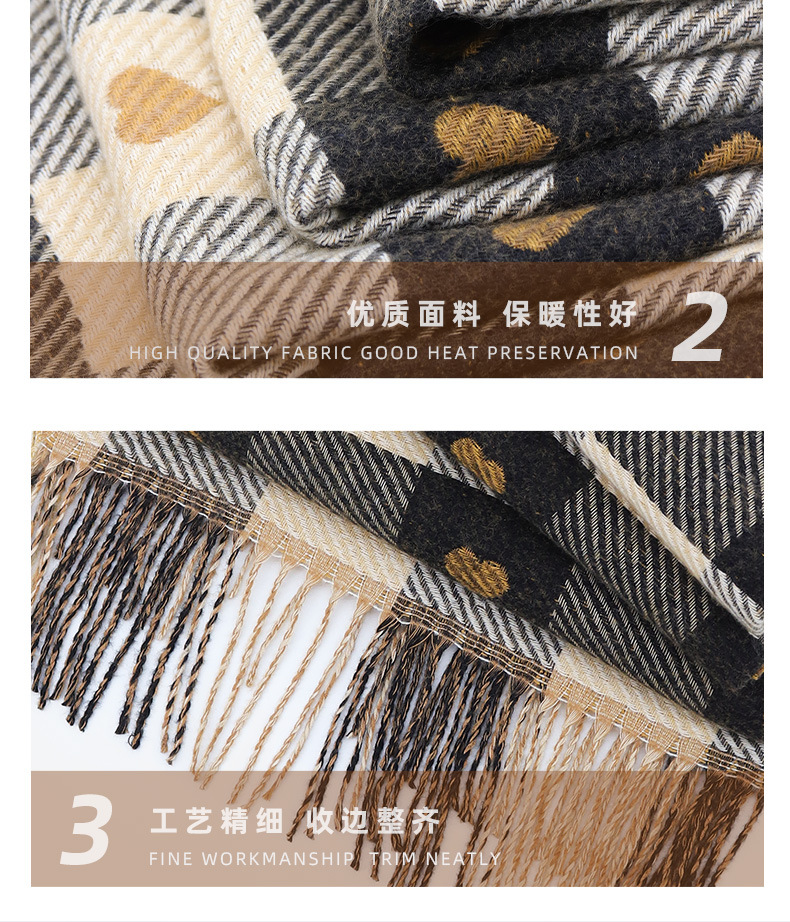 优质面料 保暖性好
HIGH QUALITY FABRIC GOOD HEAT PRESERVATION
2

3
工艺精细 收边整齐
FINE WORKMANSHIP TRIM NEATLY