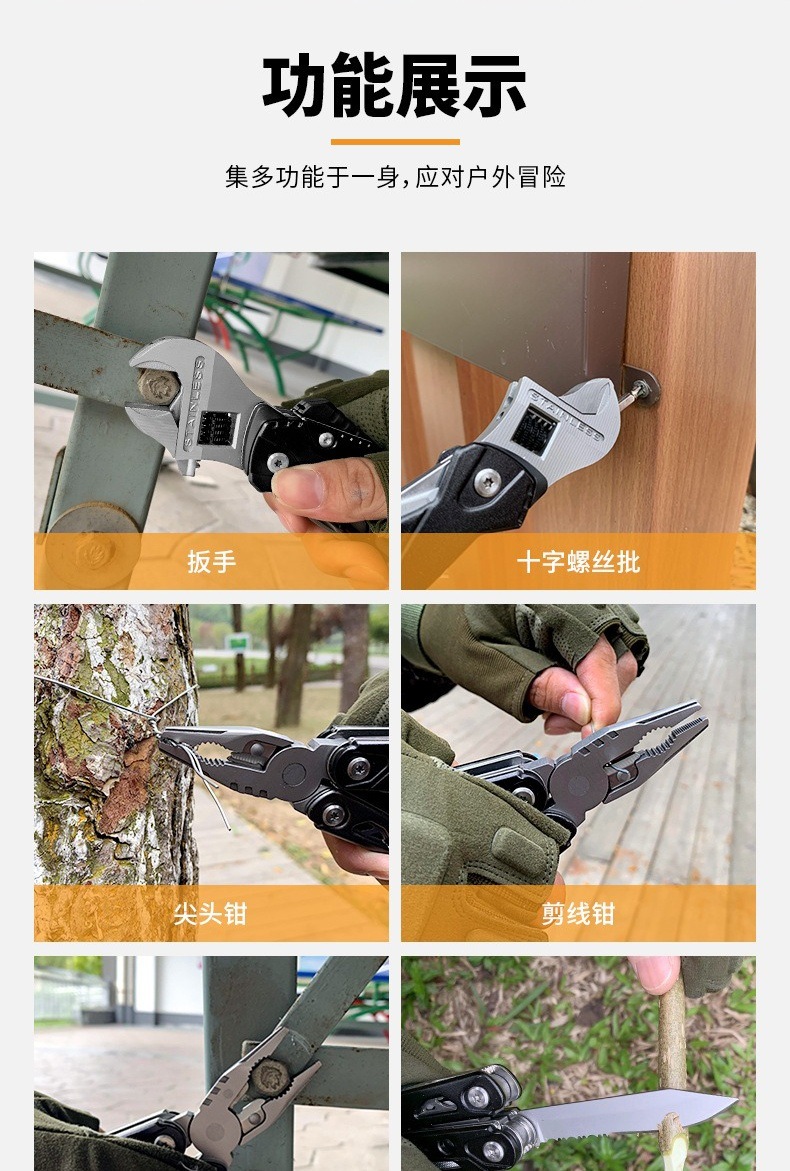 功能展示

集多功能于一身，应对户外冒险

STAINLESS

扳手

STAINLESS

十字螺丝批

尖头钳

剪线钳