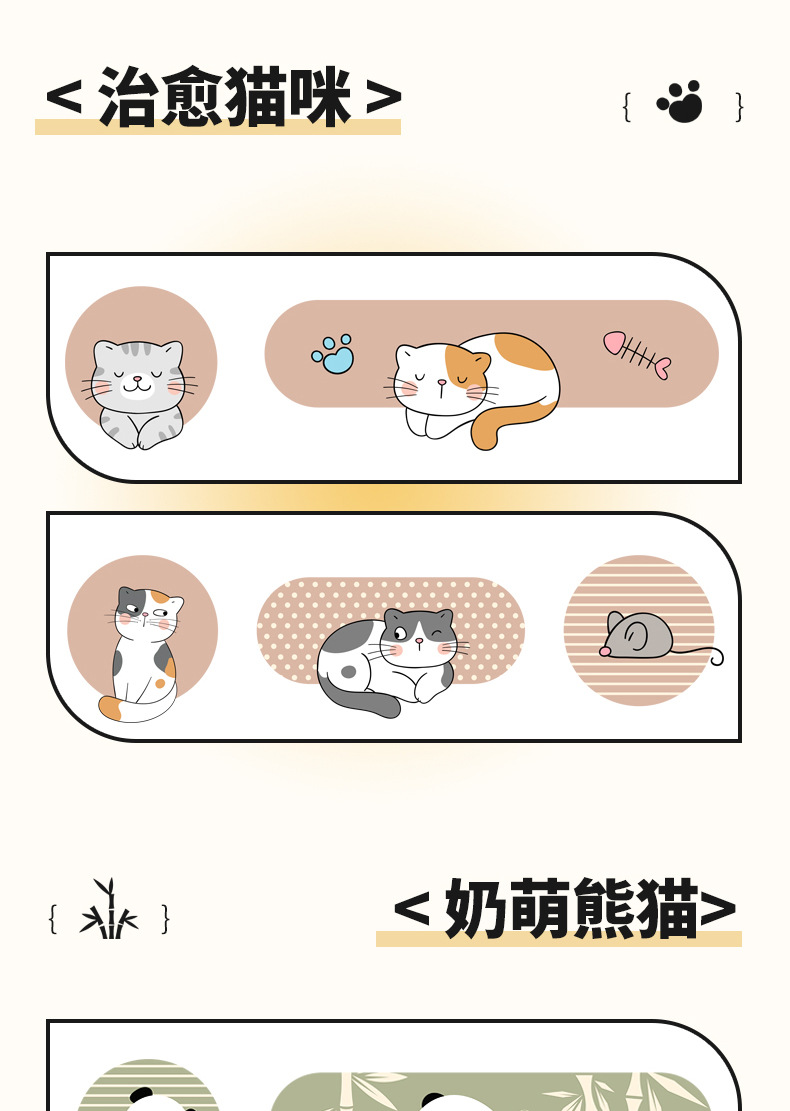 < 治愈猫咪 >

{ }

{ }

< 奶萌熊猫>