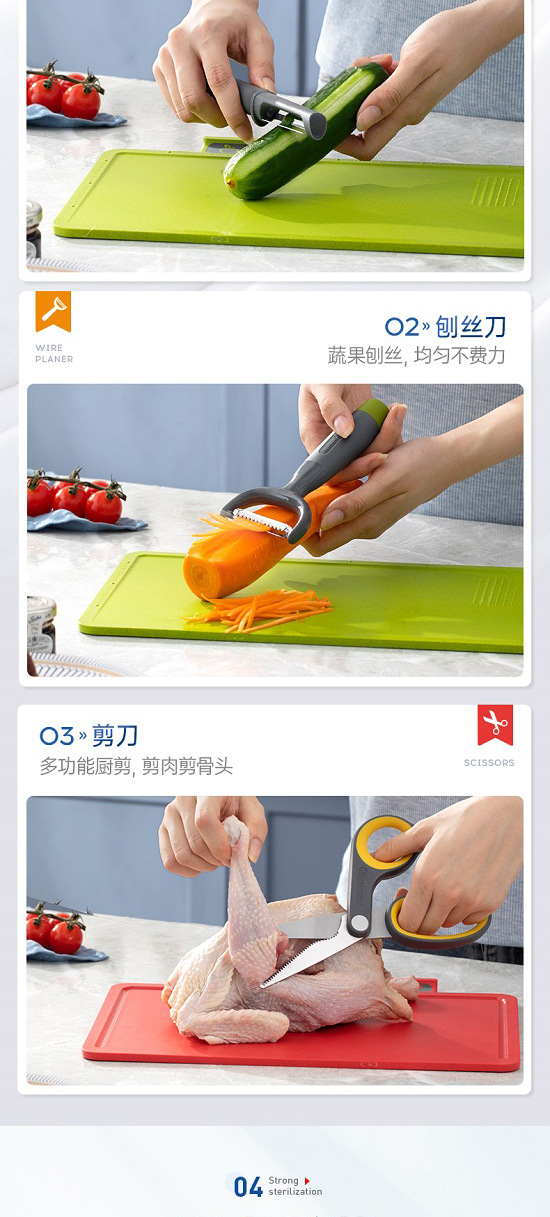 WIRE PLANER

02» 刨丝刀
蔬果刨丝, 均匀不费力

03» 剪刀
多功能厨剪, 剪肉剪骨头

SCISSORS

04 Strong sterilization