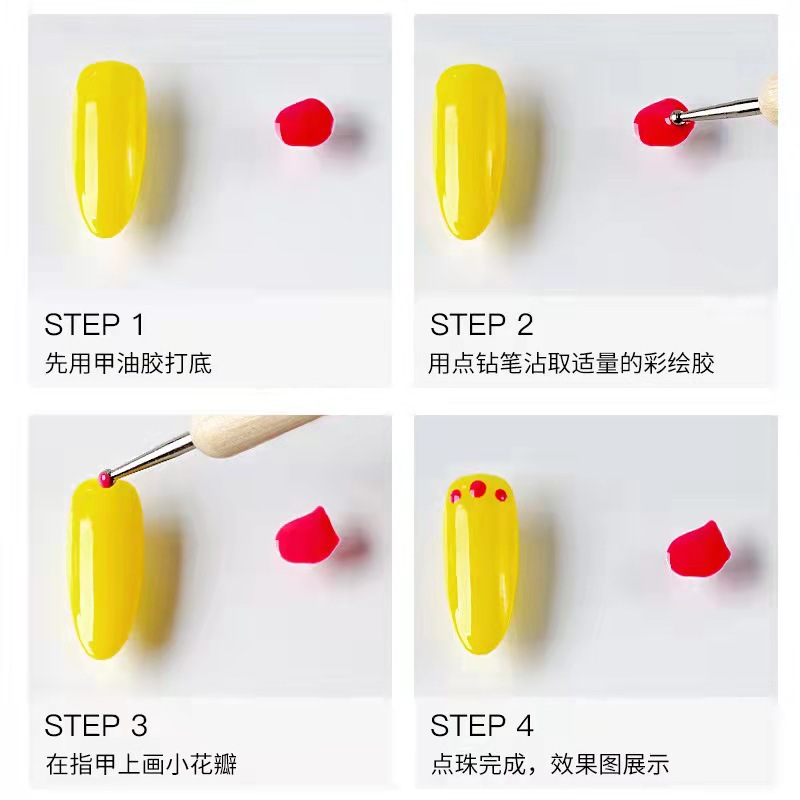 STEP 1
先用甲油胶打底

STEP 2
用点钻笔沾取适量的彩绘胶

STEP 3
在指甲上画小花瓣

STEP 4
点珠完成，效果图展示