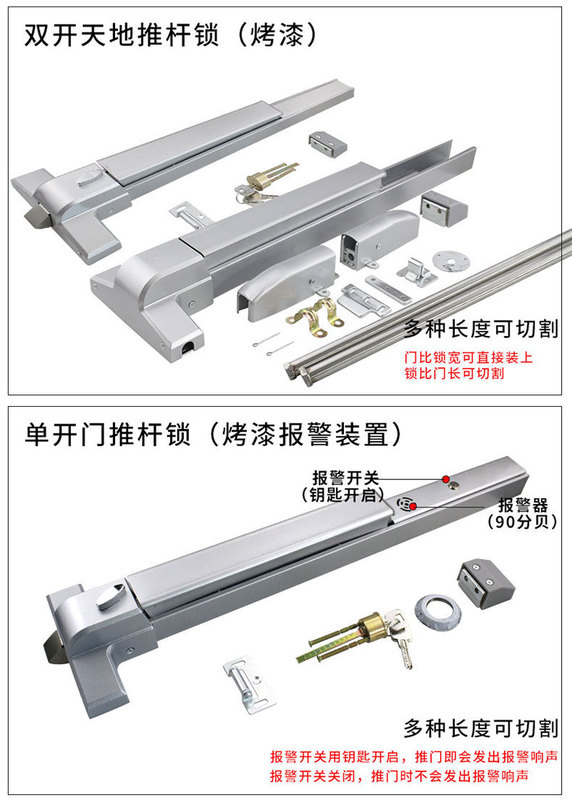 双开天地推杆锁（烤漆）

多种长度可切割

门比锁宽可直接装上
锁比门长可切割

单开门推杆锁（烤漆报警装置）

报警开关
（钥匙开启）

报警器
（90分贝）

多种长度可切割

报警开关用钥匙开启，推门即会发出报警响声
报警开关关闭，推门时不会发出报警响声