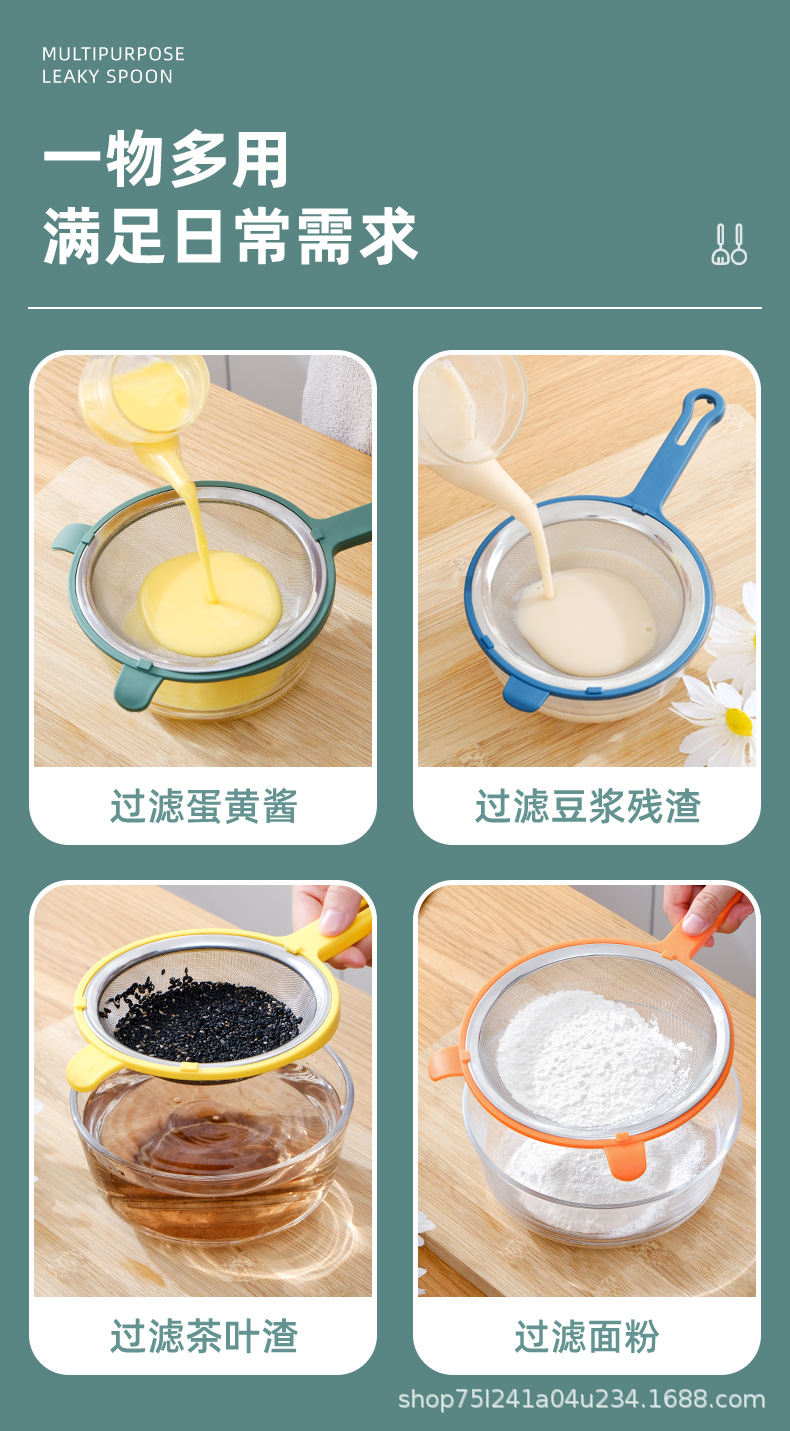 MULTIPURPOSE
LEAKY SPOON

一物多用
满足日常需求

过滤蛋黄酱

过滤豆浆残渣

过滤茶叶渣

过滤面粉

shop75l241a04u234.1688.com