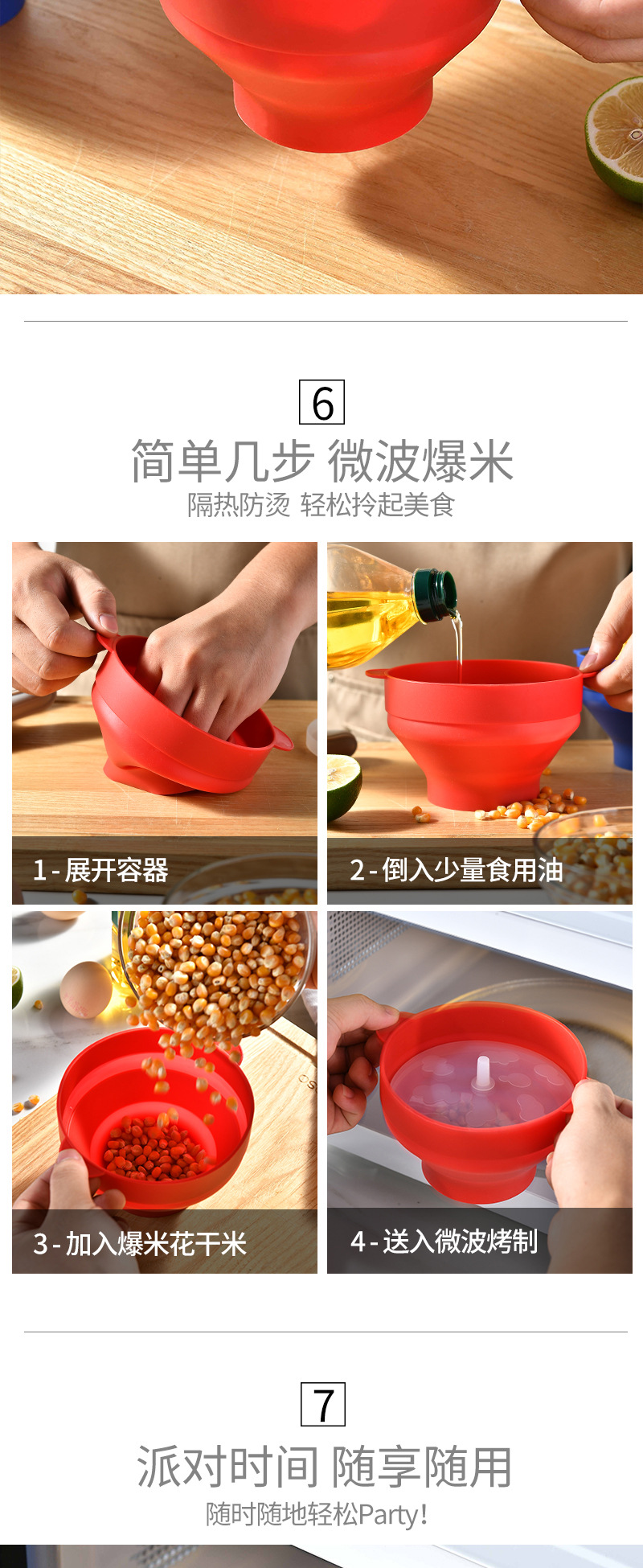 6

简单几步 微波爆米

隔热防烫 轻松拎起美食

1 - 展开容器

2 - 倒入少量食用油

3 - 加入爆米花干米

4 - 送入微波烤制

7

派对时间 随享随用

随时随地轻松Party!