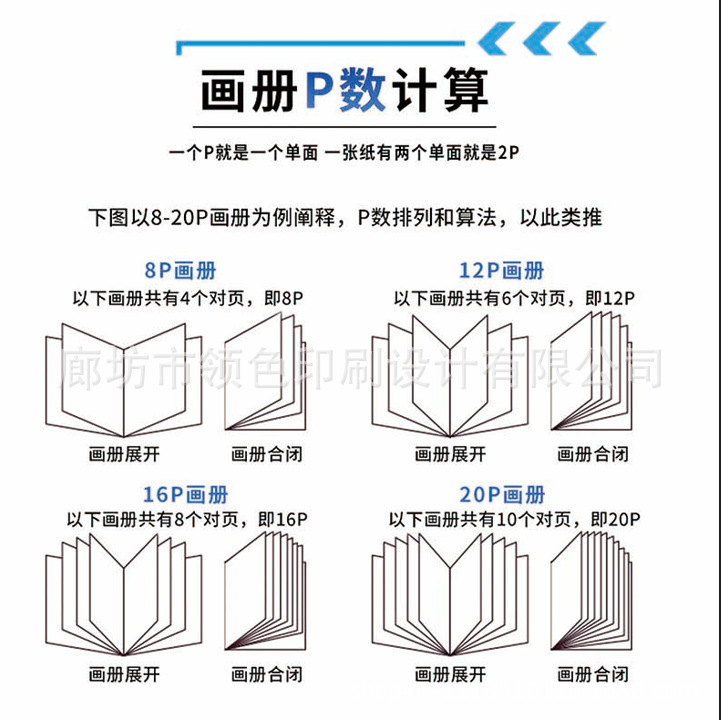 画册P数计算

一个P就是一个单面 一张纸有两个单面就是2P

下图以8-20P画册为例阐释，P数排列和算法，以此类推

8P画册
以下画册共有4个对页，即8P

画册展开 画册合闭

12P画册
以下画册共有6个对页，即12P

画册展开 画册合闭

廊坊市领色印刷设计有限公司

16P画册
以下画册共有8个对页，即16P

画册展开 画册合闭

20P画册
以下画册共有10个对页，即20P

画册展开 画册合闭