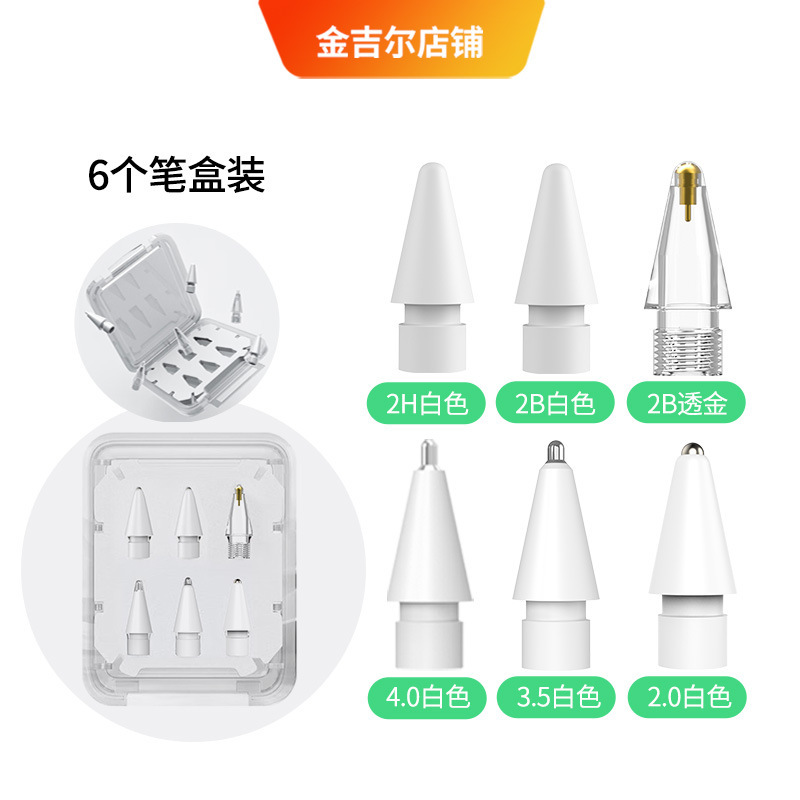 金吉尔店铺

6个笔盒装

2H白色
2B白色
2B透金
4.0白色
3.5白色
2.0白色