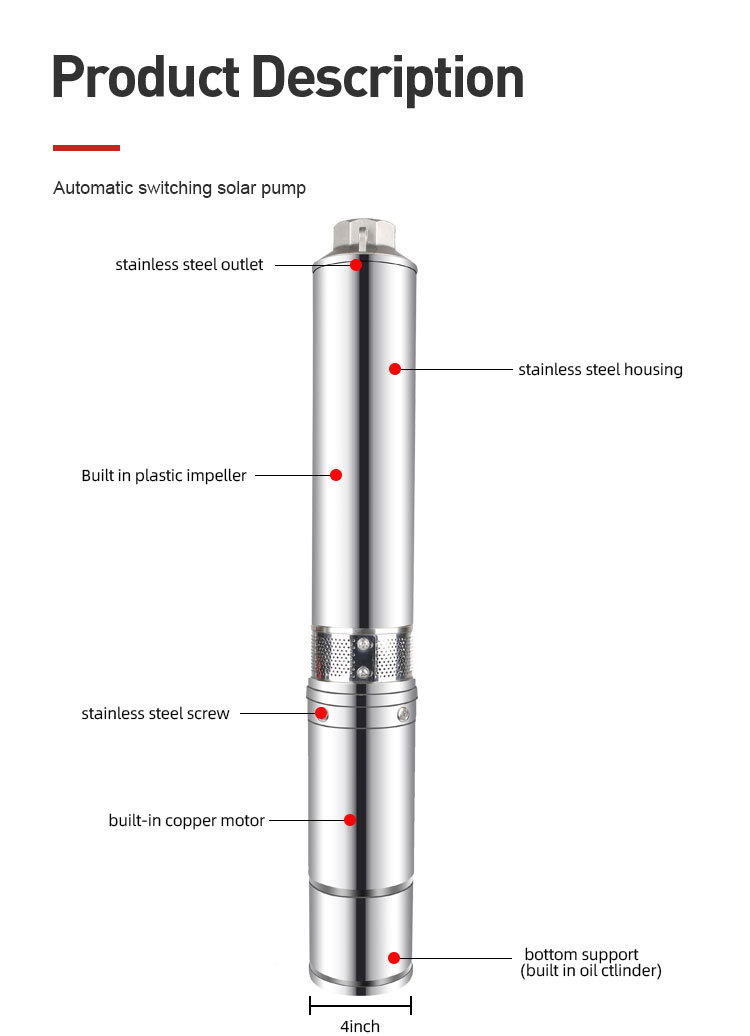 Product Description

Automatic switching solar pump

stainless steel outlet

stainless steel housing

Built in plastic impeller

stainless steel screw

built-in copper motor

bottom support
(built in oil ctlinder)

4inch