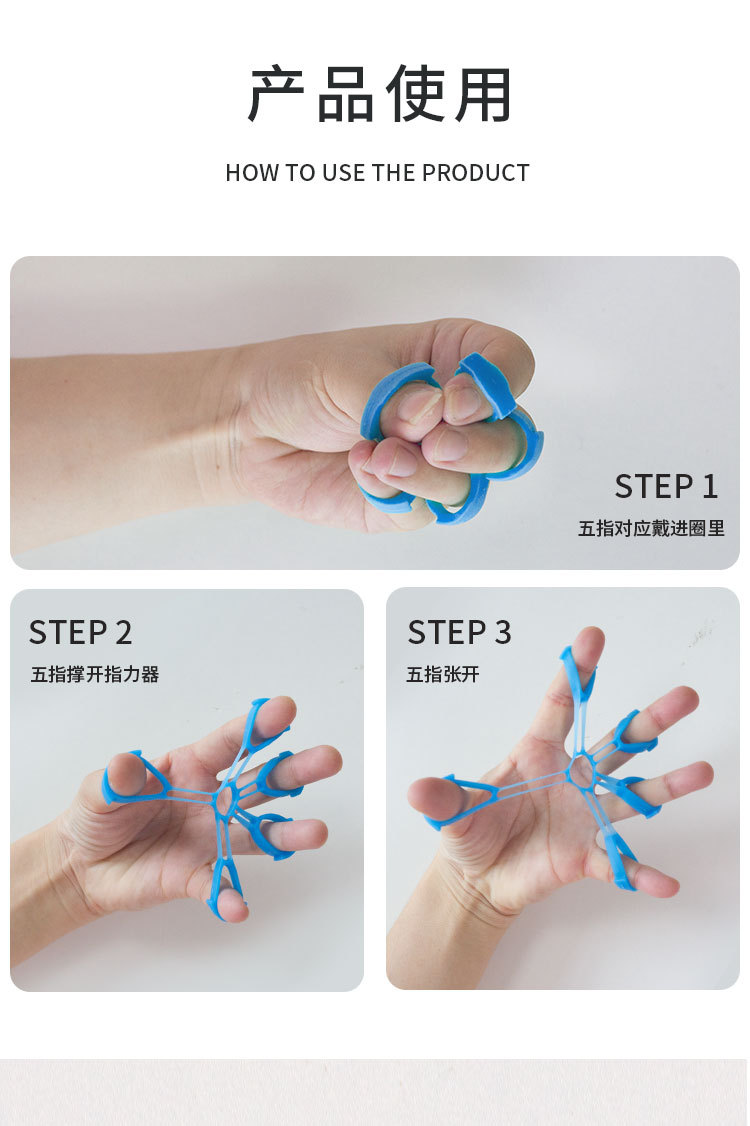 产品使用

HOW TO USE THE PRODUCT

STEP 1
五指对应戴进圈里

STEP 2
五指撑开指力器

STEP 3
五指张开