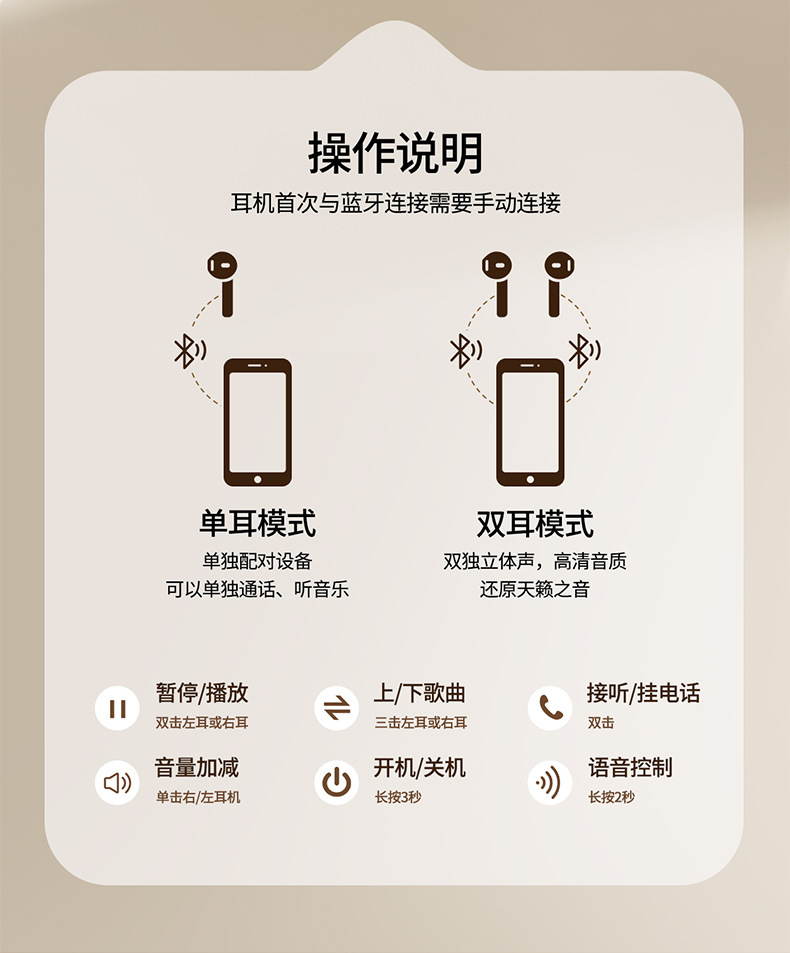 操作说明

耳机首次与蓝牙连接需要手动连接

单耳模式

单独配对设备
可以单独通话、听音乐

双耳模式

双独立体声，高清音质
还原天籁之音

暂停/播放
双击左耳或右耳

上/下歌曲
三击左耳或右耳

接听/挂电话
双击

音量加减
单击右/左耳机

开机/关机
长按3秒

语音控制
长按2秒