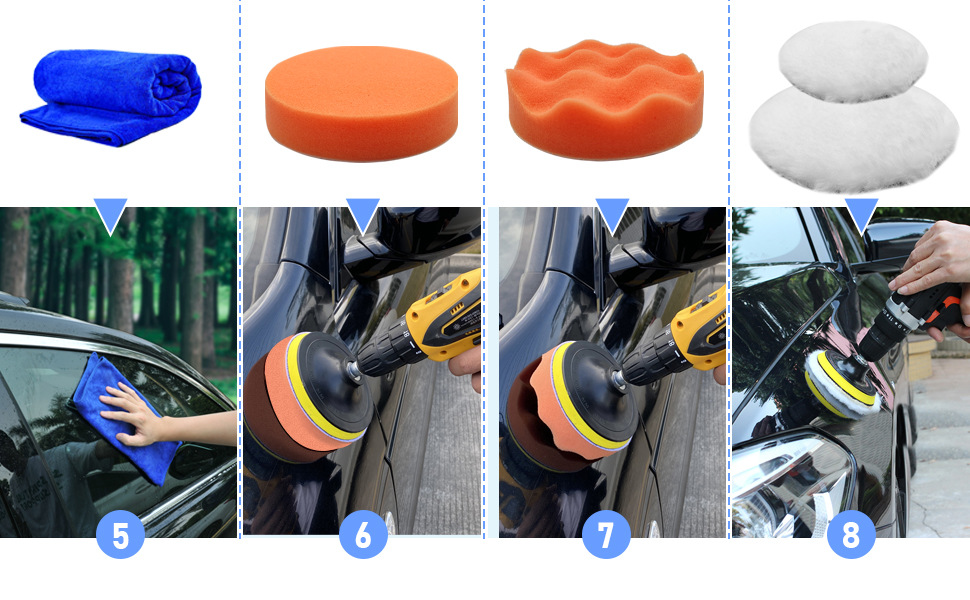 5

6

7

8