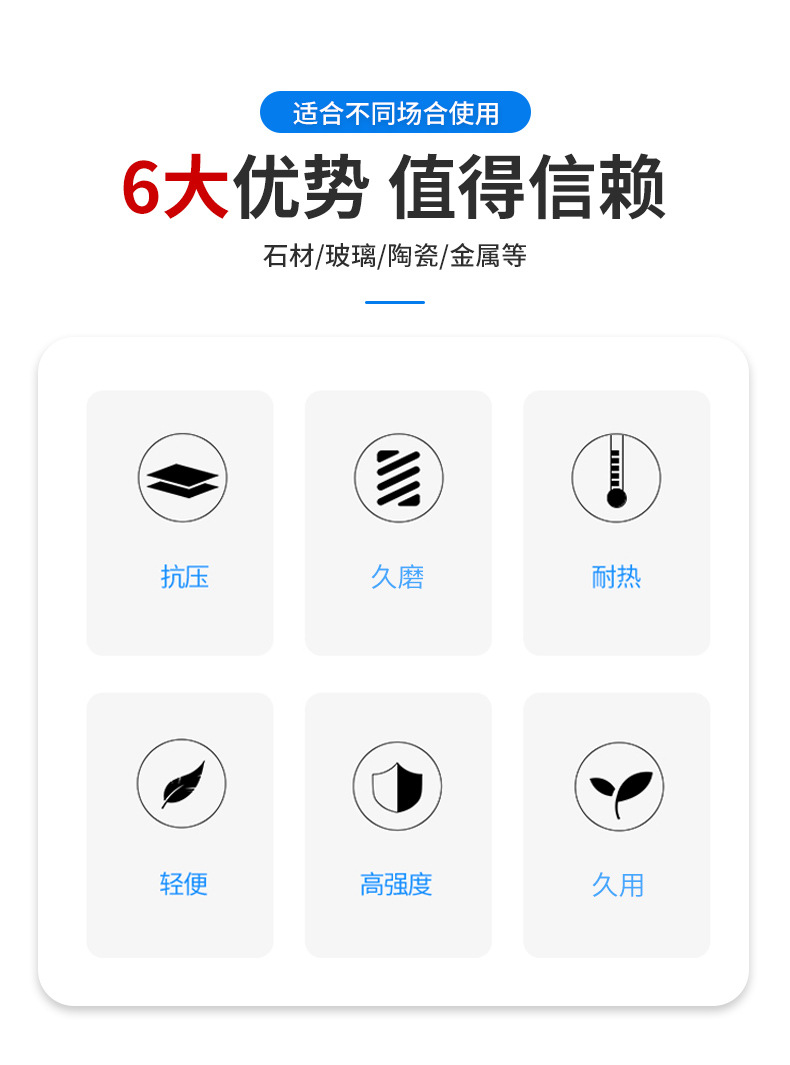 适合不同场合使用

6大优势 值得信赖

石材/玻璃/陶瓷/金属等

抗压

久磨

耐热

轻便

高强度

久用