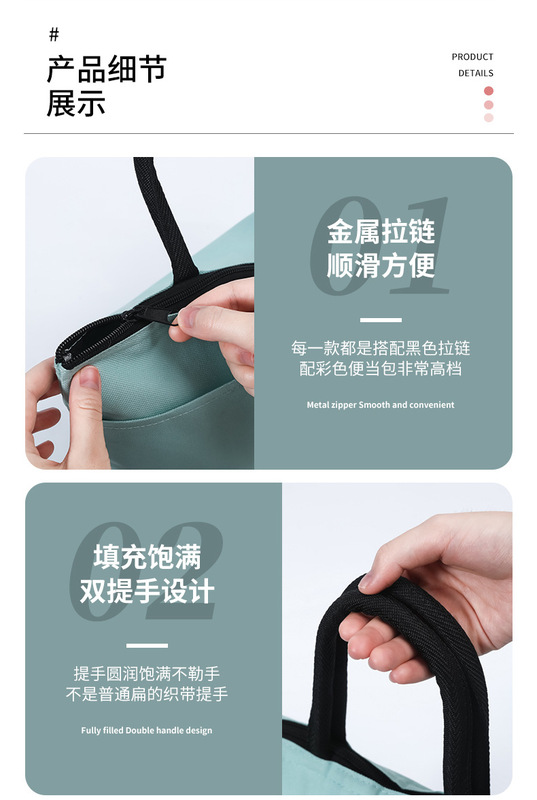 #
产品细节
展示

PRODUCT
DETAILS

01
金属拉链
顺滑方便

每一款都是搭配黑色拉链
配彩色便当包非常高档

Metal zipper Smooth and convenient

02
填充饱满
双提手设计

提手圆润饱满不勒手
不是普通扁的织带提手

Fully filled Double handle design