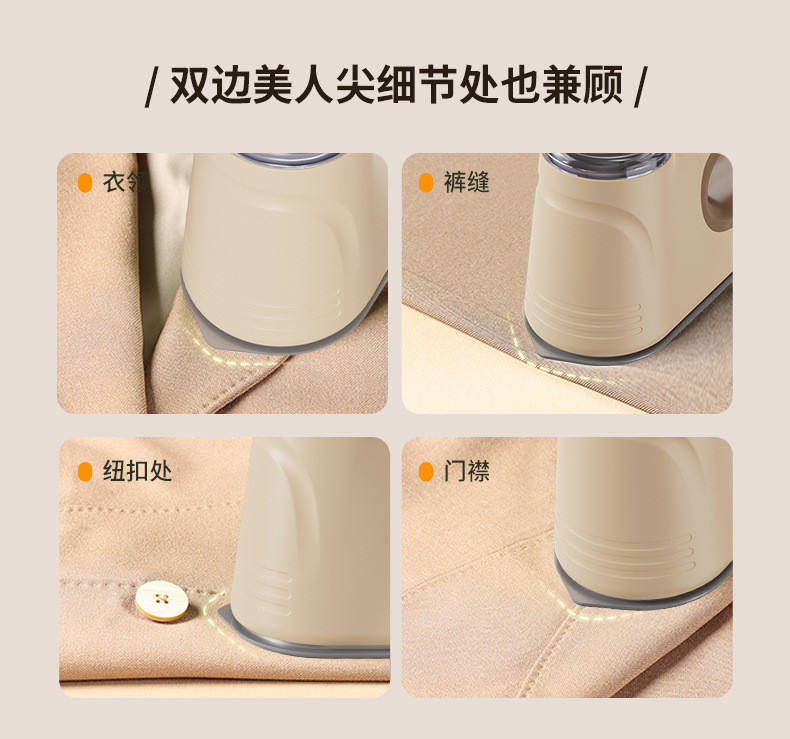 / 双边美人尖细节处也兼顾 /

衣领

裤缝

纽扣处

门襟