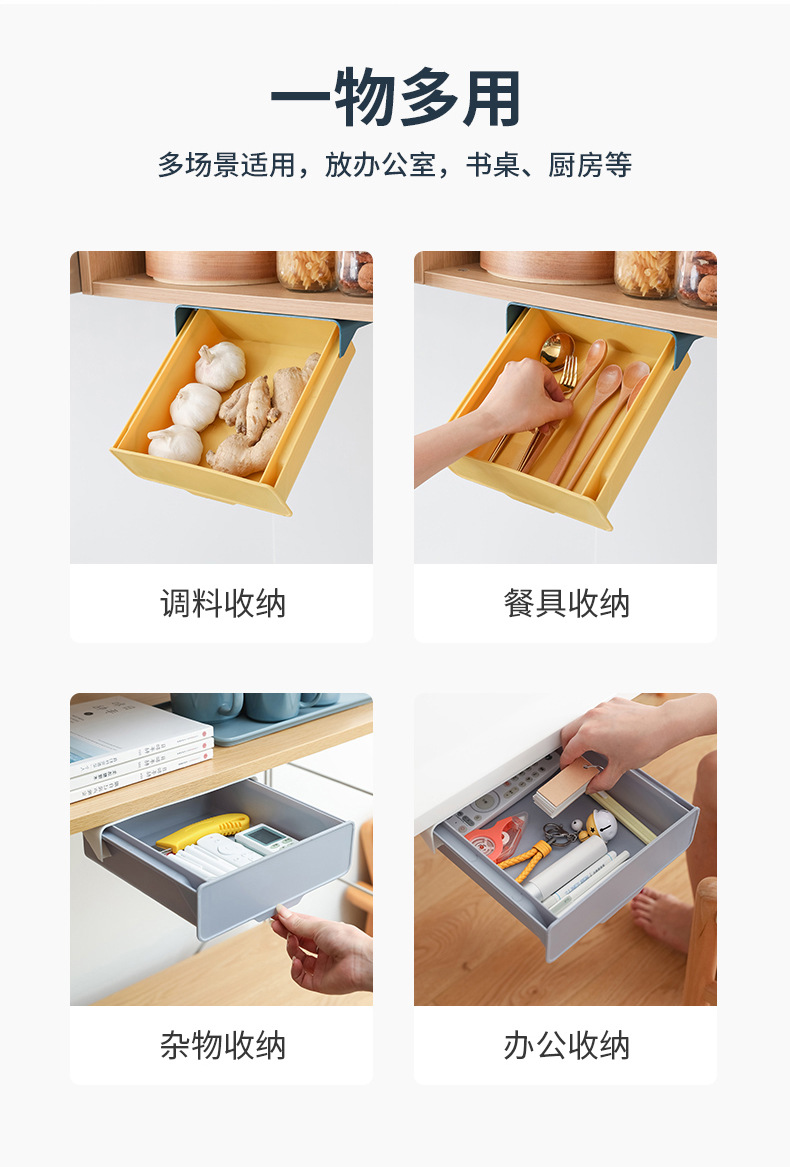 一物多用

多场景适用，放办公室，书桌、厨房等

调料收纳

餐具收纳

杂物收纳

办公收纳