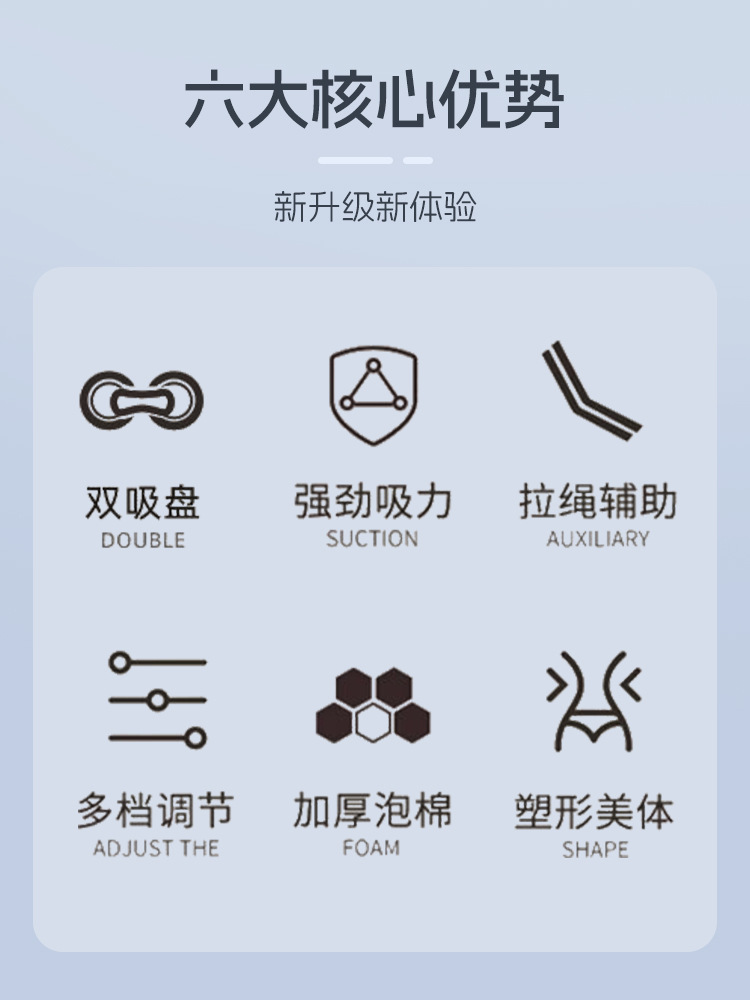 六大核心优势

新升级新体验

双吸盘
DOUBLE

强劲吸力
SUCTION

拉绳辅助
AUXILIARY

多档调节
ADJUST THE

加厚泡棉
FOAM

塑形美体
SHAPE