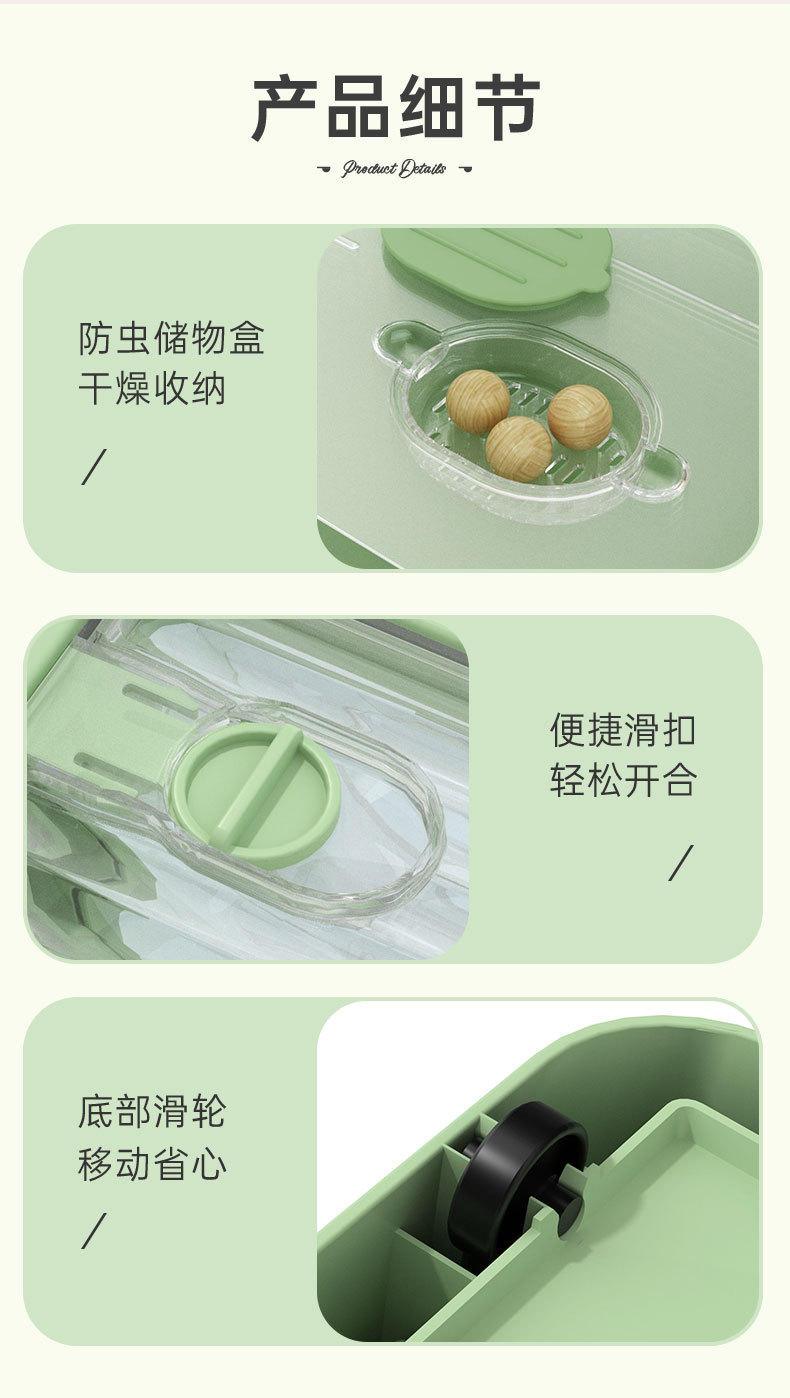 产品细节

Product Details

防虫储物盒
干燥收纳

/

便捷滑扣
轻松开合

/

底部滑轮
移动省心

/