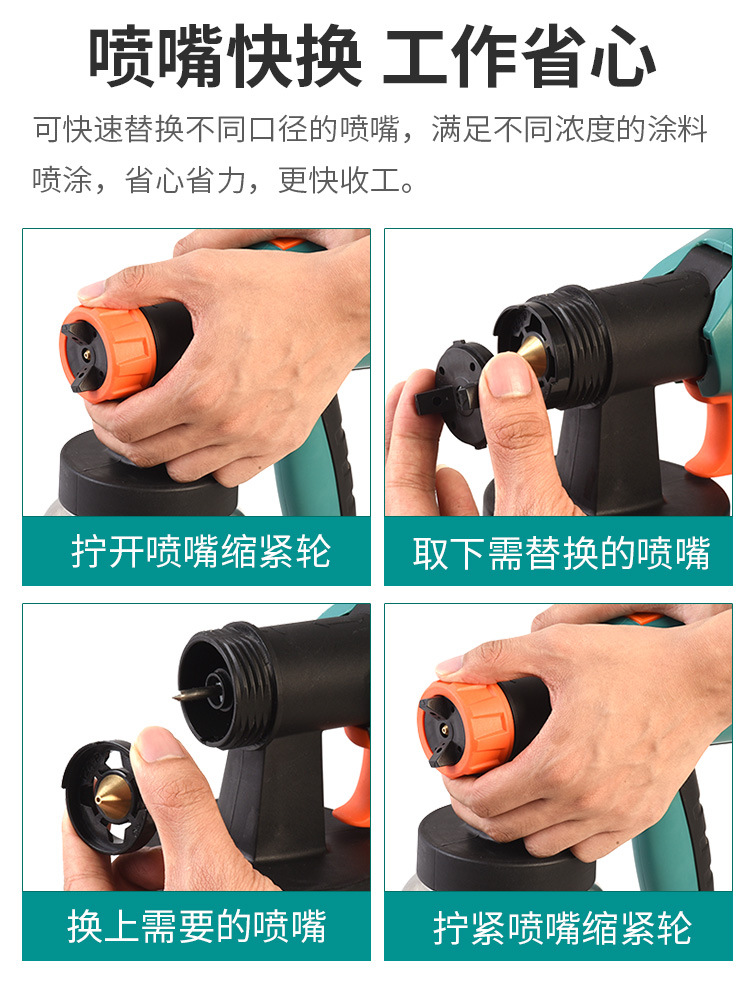 喷嘴快换 工作省心

可快速替换不同口径的喷嘴，满足不同浓度的涂料喷涂，省心省力，更快收工。

拧开喷嘴缩紧轮

取下需替换的喷嘴

换上需要的喷嘴

拧紧喷嘴缩紧轮