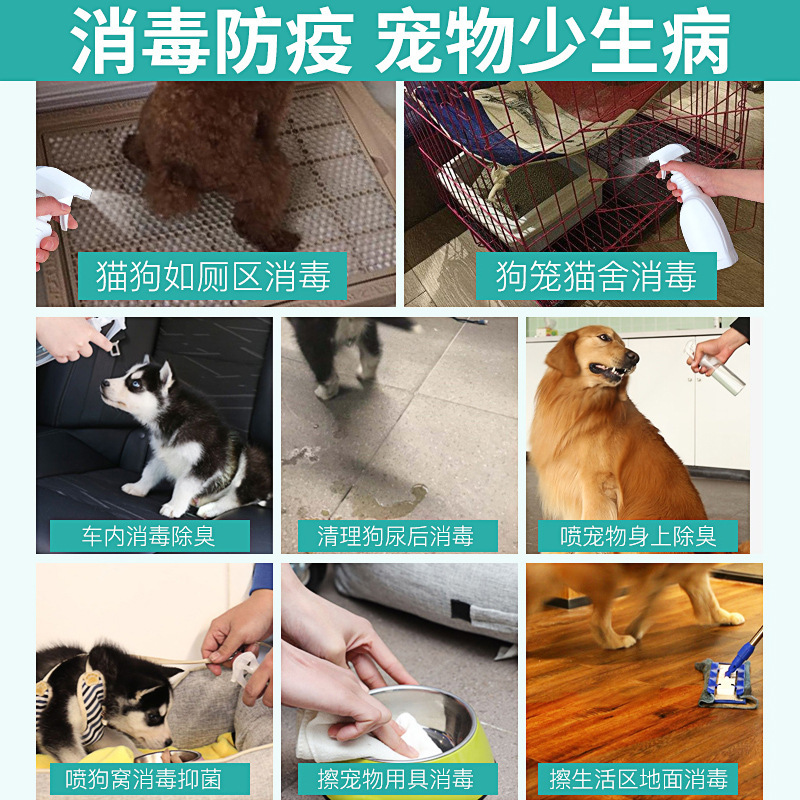 消毒防疫 宠物少生病

猫狗如厕区消毒

狗笼猫舍消毒

车内消毒除臭

清理狗尿后消毒

喷宠物身上除臭

喷狗窝消毒抑菌

擦宠物用具消毒

擦生活区地面消毒