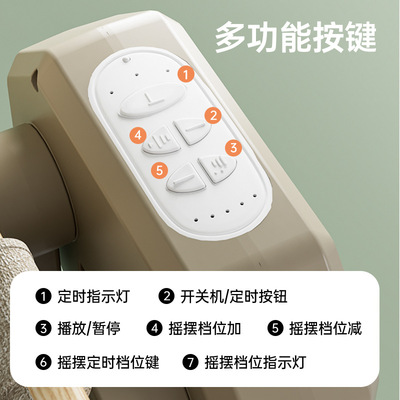 多功能按键

1
2
4
3
5

❶ 定时指示灯 ❷ 开关机/定时按钮

❸ 播放/暂停 ❹ 摇摆档位加 ❺ 摇摆档位减

❻ 摇摆定时档位键 ❼ 摇摆档位指示灯