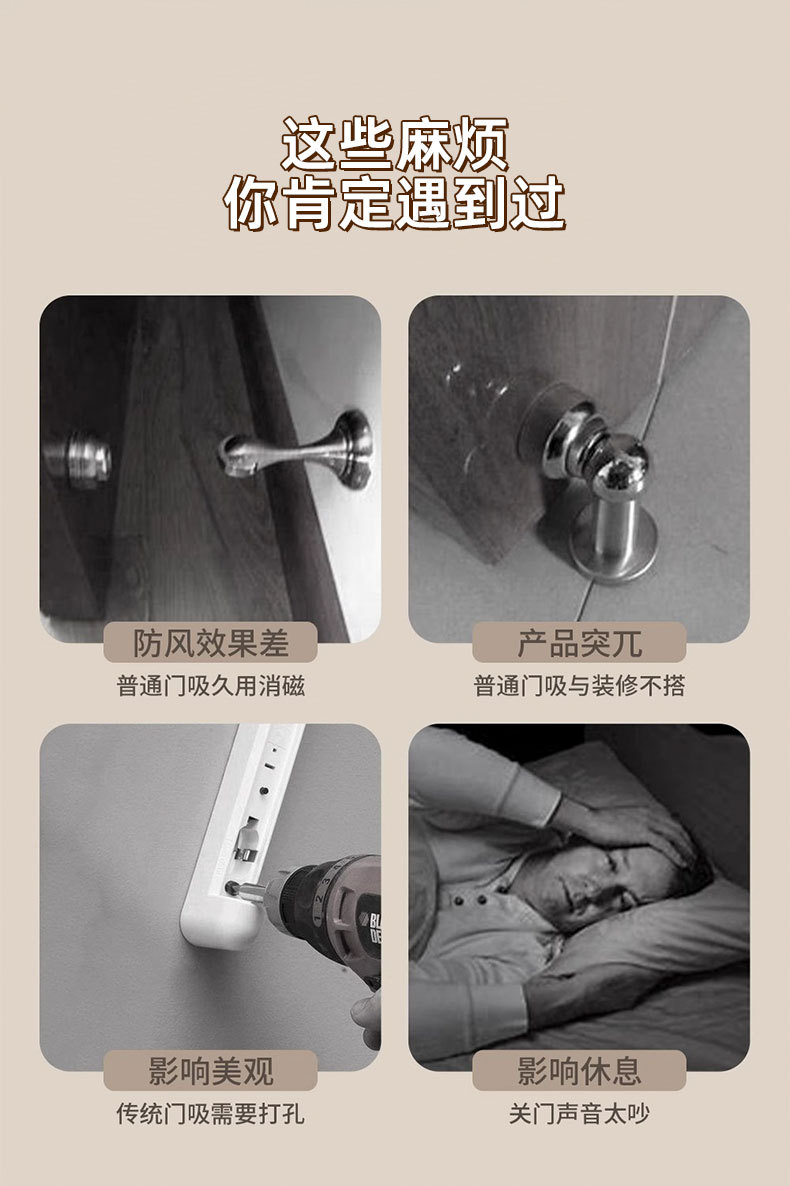 这些麻烦
你肯定遇到过

防风效果差
普通门吸久用消磁

产品突兀
普通门吸与装修不搭

影响美观
传统门吸需要打孔

影响休息
关门声音太吵