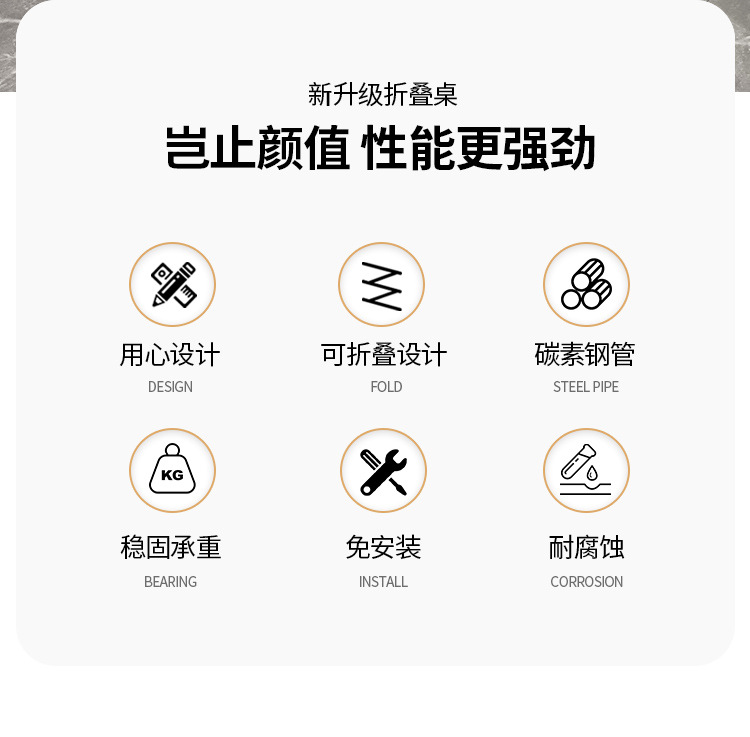 新升级折叠桌

岂止颜值 性能更强劲

用心设计
DESIGN

可折叠设计
FOLD

碳素钢管
STEEL PIPE

KG

稳固承重
BEARING

免安装
INSTALL

耐腐蚀
CORROSION