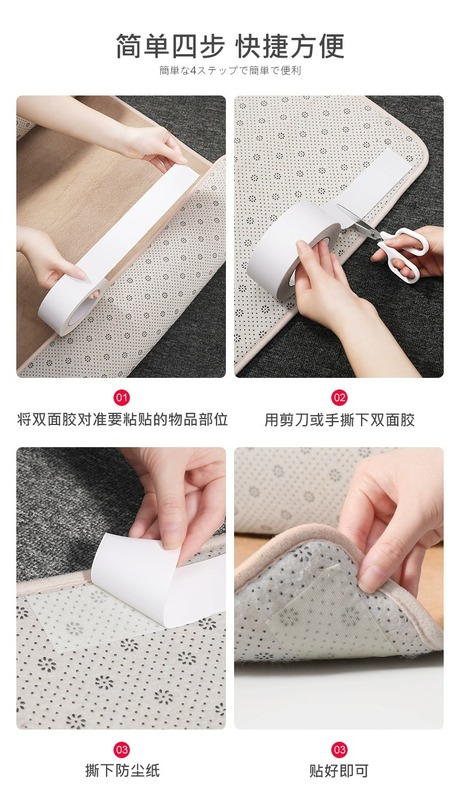 简单四步 快捷方便

簡単な4ステップで簡単で便利

01

将双面胶对准要粘贴的物品部位

02

用剪刀或手撕下双面胶

03

撕下防尘纸

03

贴好即可