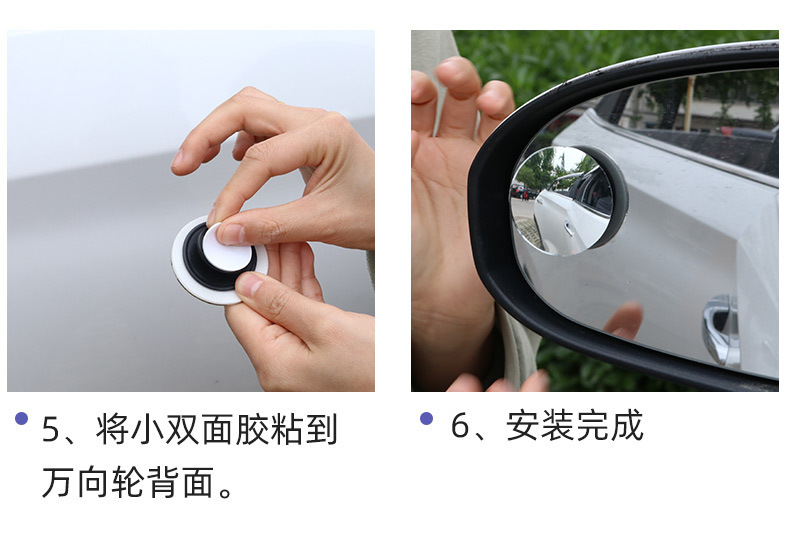 • 5、将小双面胶粘到万向轮背面。

• 6、安装完成