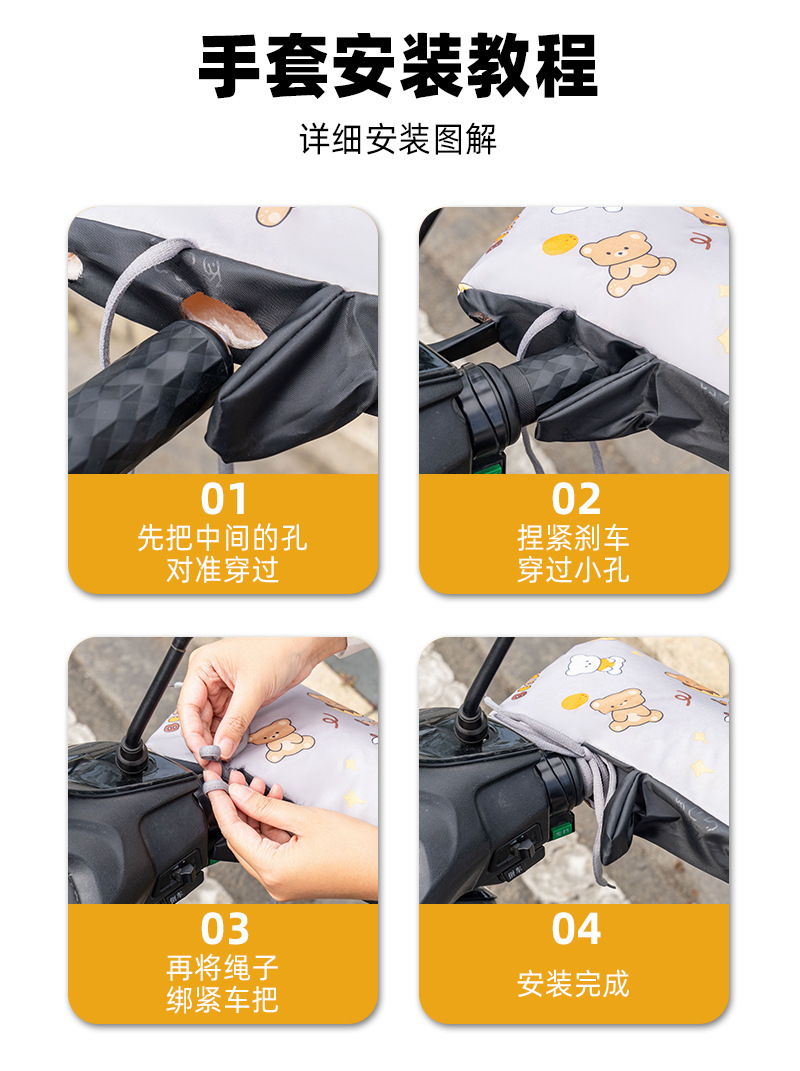 手套安装教程

详细安装图解

01
先把中间的孔
对准穿过

02
捏紧刹车
穿过小孔

03
再将绳子
绑紧车把

04
安装完成