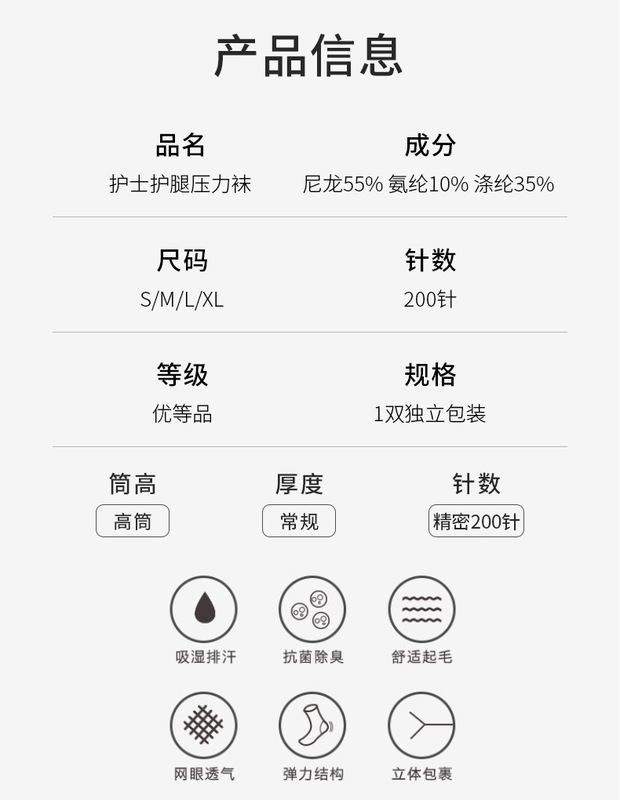 产品信息

品名
护士护腿压力袜

成分
尼龙55% 氨纶10% 涤纶35%

尺码
S/M/L/XL

针数
200针

等级
优等品

规格
1双独立包装

筒高
高筒

厚度
常规

针数
精密200针

吸湿排汗

抗菌除臭

舒适起毛

网眼透气

弹力结构

立体包裹