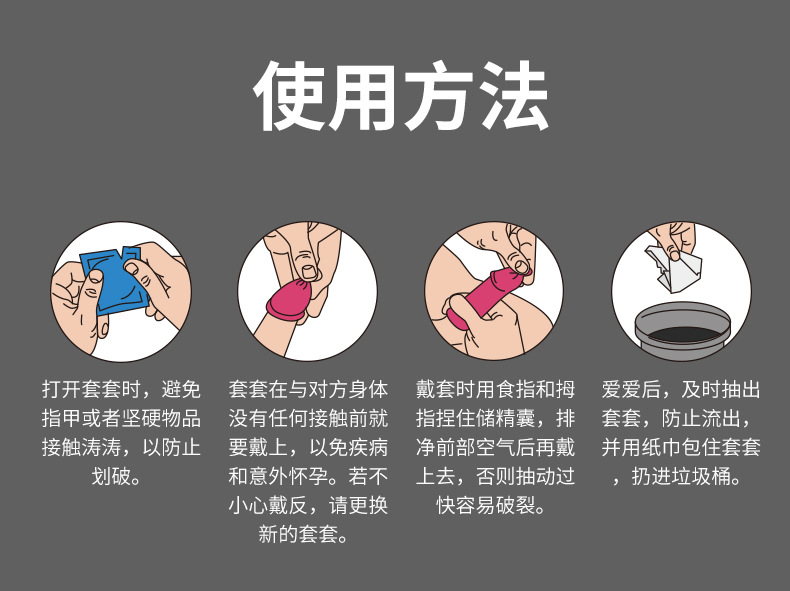 使用方法

打开套套时，避免指甲或者坚硬物品接触涛涛，以防止划破。

套套在与对方身体没有任何接触前就要戴上，以免疾病和意外怀孕。若不小心戴反，请更换新的套套。

戴套时用食指和拇指捏住储精囊，排净前部空气后再戴上去，否则抽动过快容易破裂。

爱爱后，及时抽出套套，防止流出，并用纸巾包住套套，扔进垃圾桶。