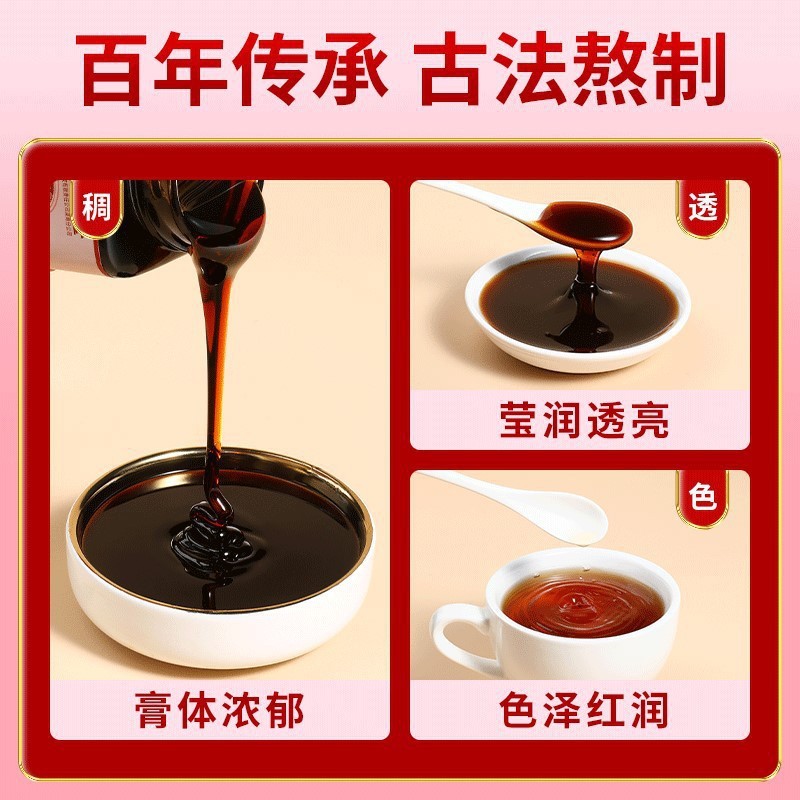 百年传承 古法熬制

稠

膏体浓郁

透

莹润透亮

色

色泽红润