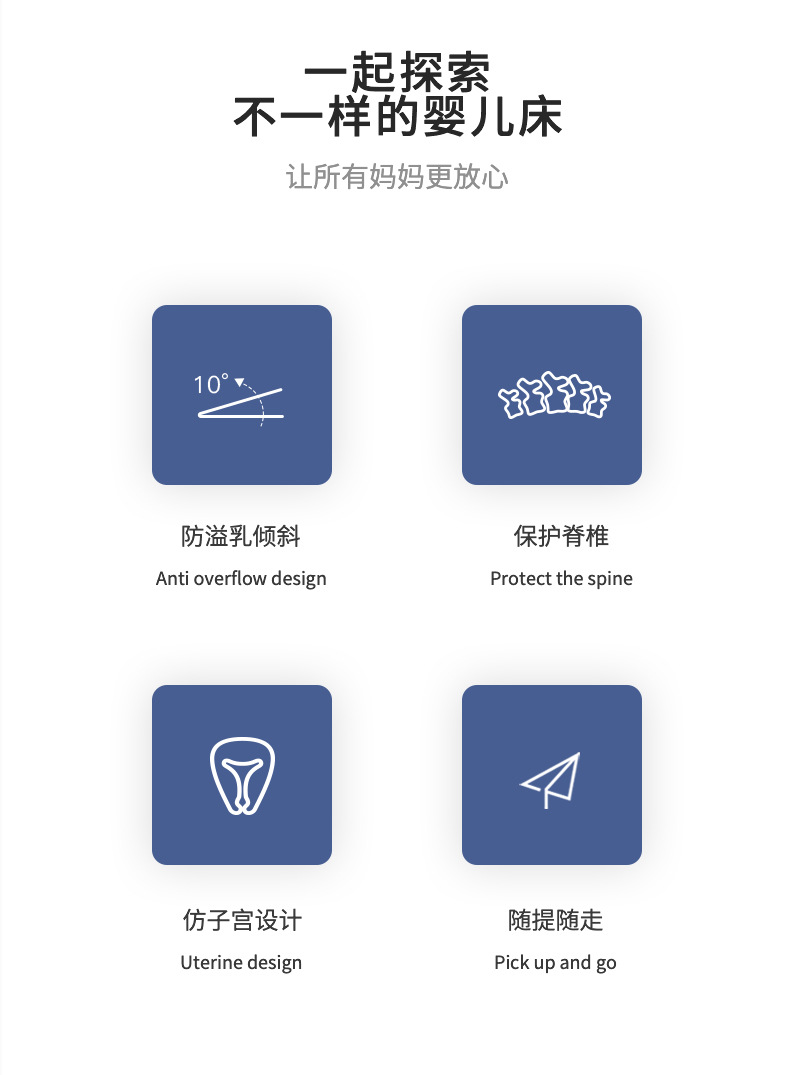 一起探索
不一样的婴儿床

让所有妈妈更放心

10°

防溢乳倾斜

Anti overflow design

保护脊椎

Protect the spine

仿子宫设计

Uterine design

随提随走

Pick up and go